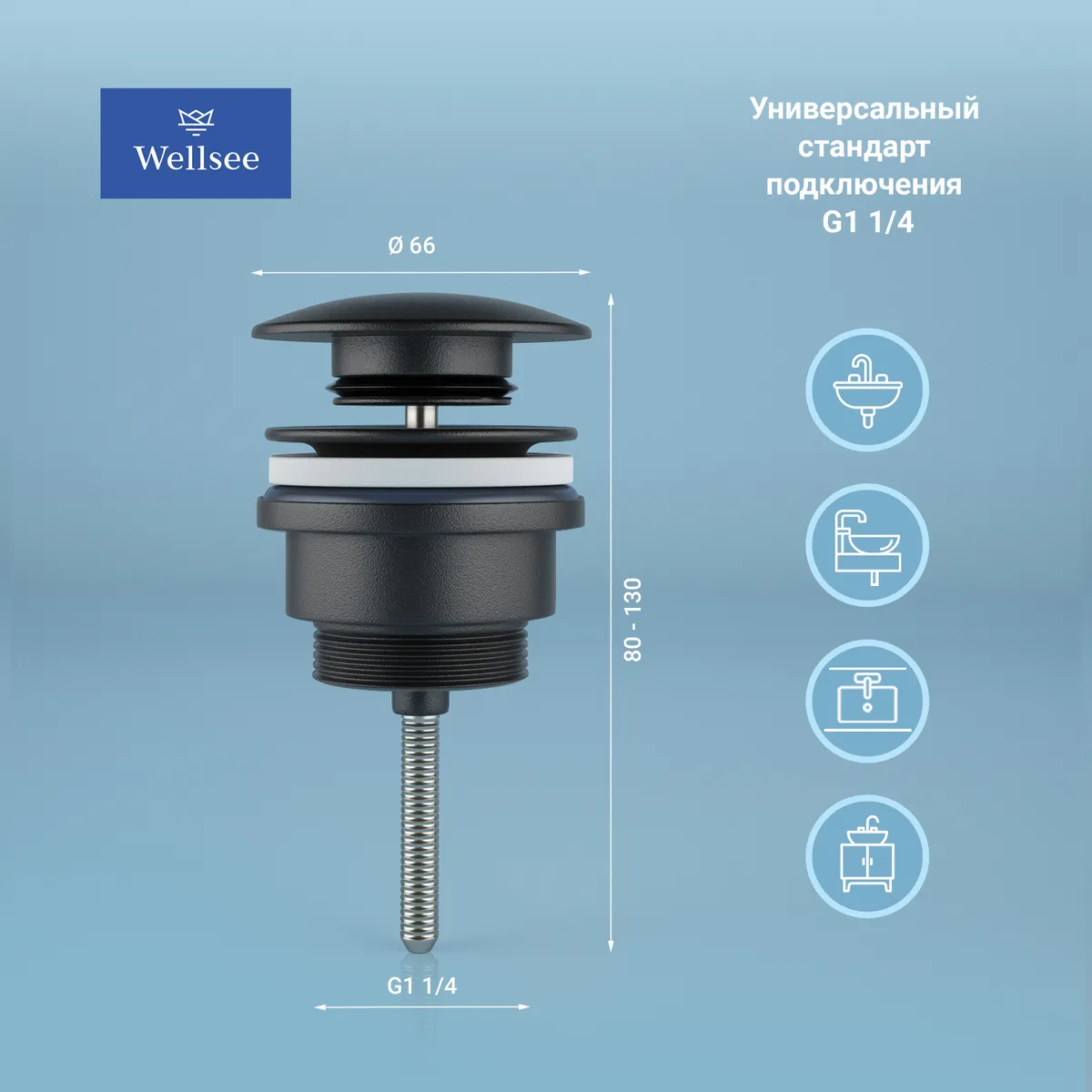 Wellsee

Универсальный стандарт подключения G1 1/4

Ø 66

80 - 130

G1 1/4