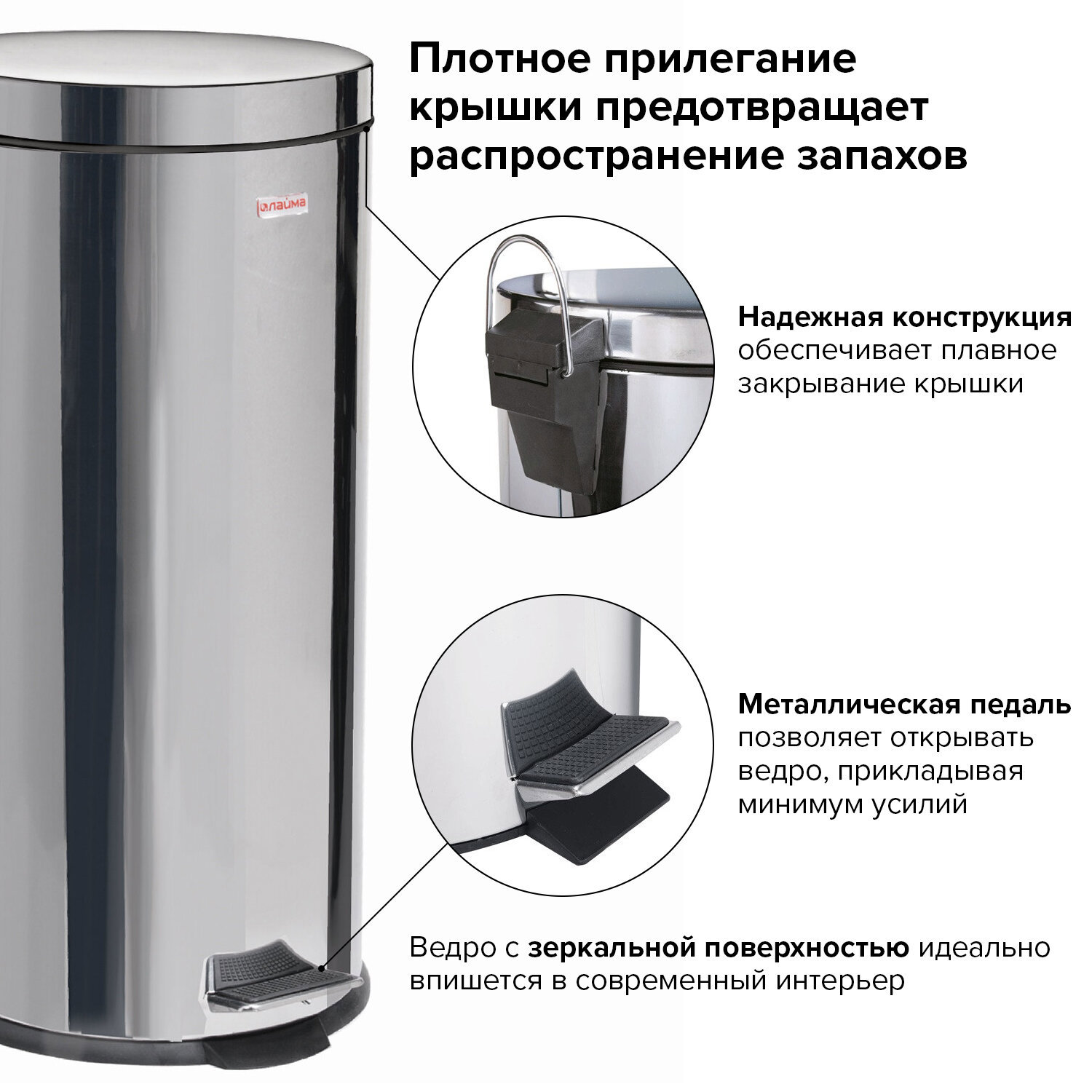 Плотное прилегание крышки предотвращает распространение запахов

лайма

Надежная конструкция обеспечивает плавное закрывание крышки

Металлическая педаль позволяет открывать ведро, прикладывая минимум усилий

Ведро с зеркальной поверхностью идеально впишется в современный интерьер