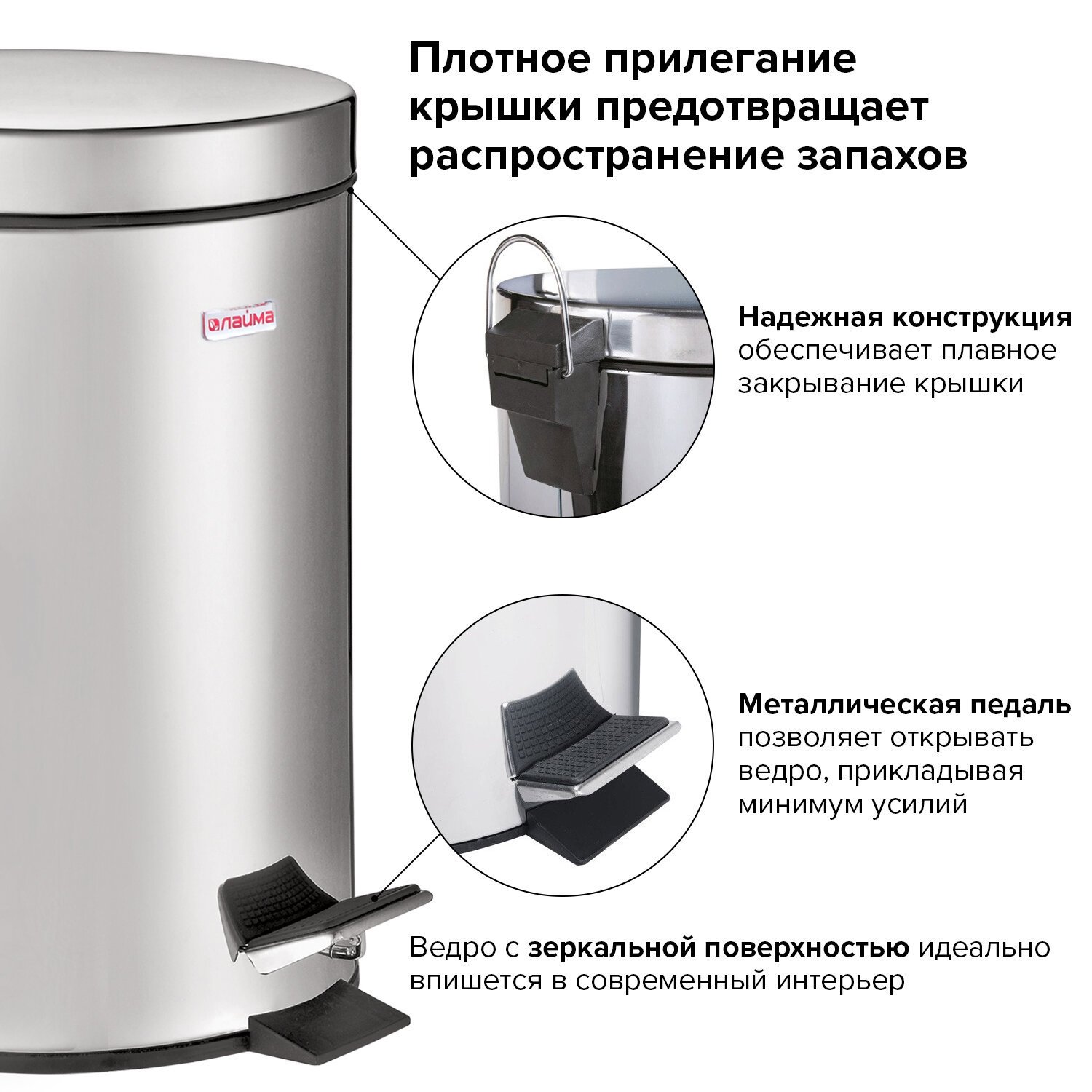 Плотное прилегание крышки предотвращает распространение запахов

лайма

Надежная конструкция обеспечивает плавное закрывание крышки

Металлическая педаль позволяет открывать ведро, прикладывая минимум усилий

Ведро с зеркальной поверхностью идеально впишется в современный интерьер