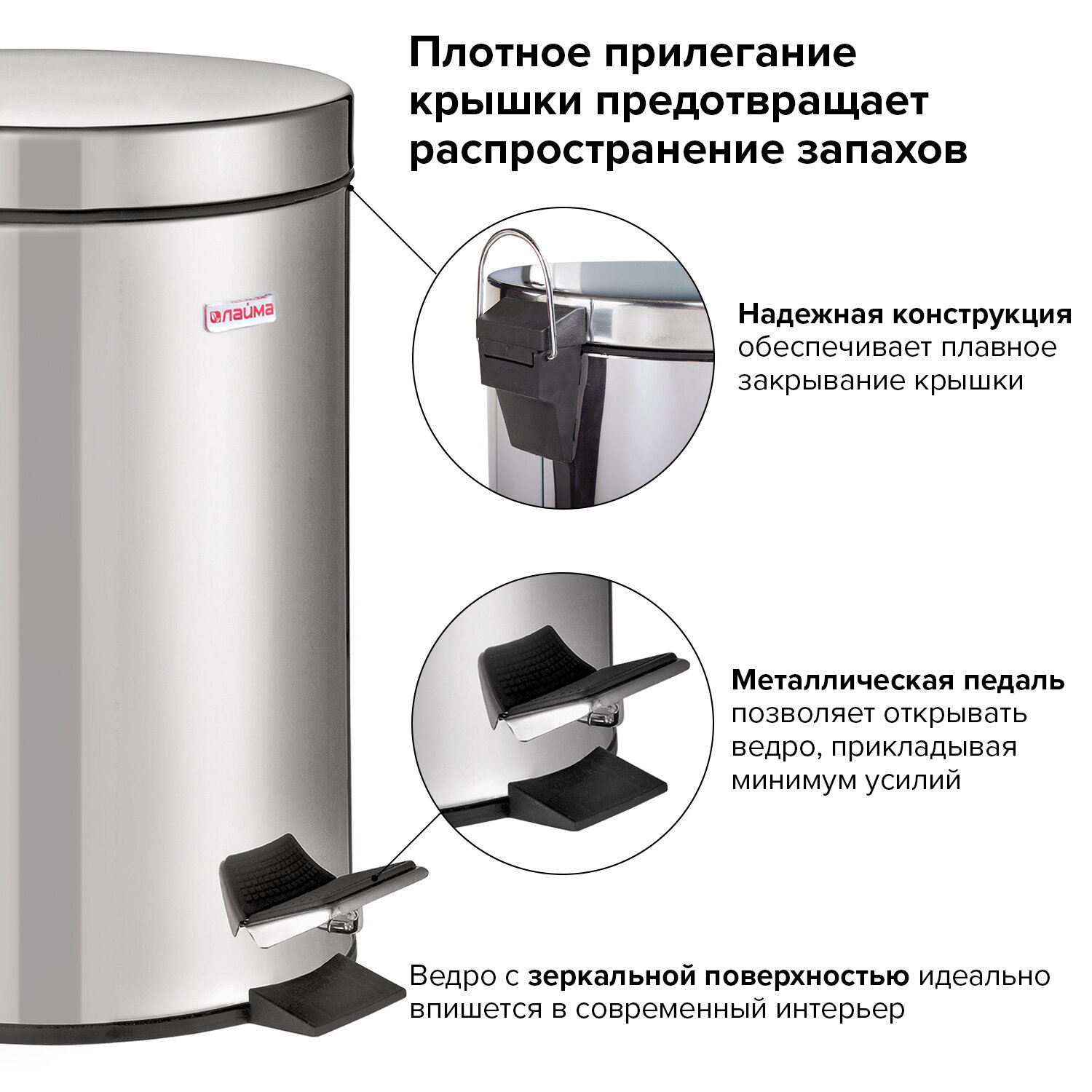 Плотное прилегание крышки предотвращает распространение запахов

лайма

Надежная конструкция обеспечивает плавное закрывание крышки

Металлическая педаль позволяет открывать ведро, прикладывая минимум усилий

Ведро с зеркальной поверхностью идеально впишется в современный интерьер