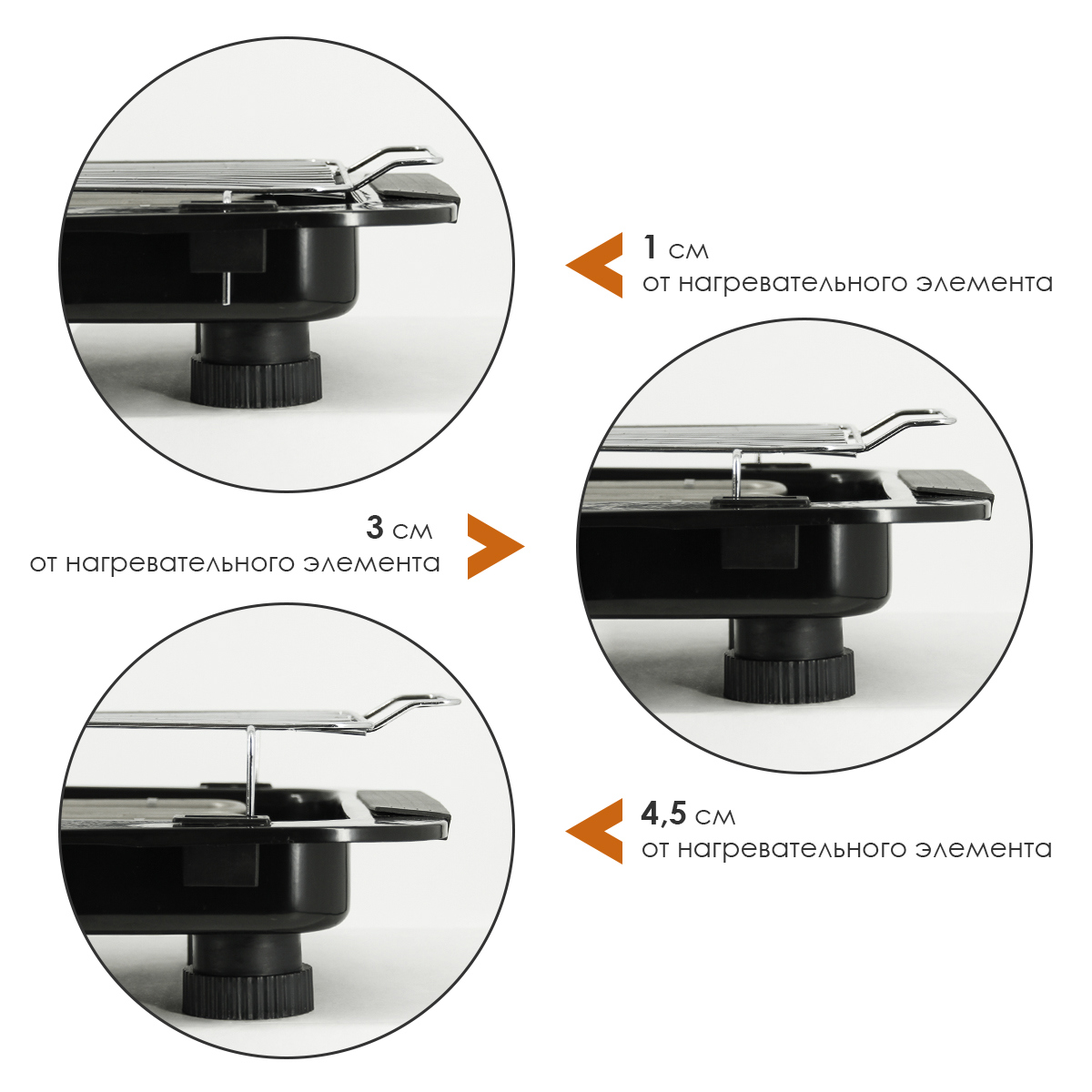 1 см
от нагревательного элемента

3 см
от нагревательного элемента

4,5 см
от нагревательного элемента