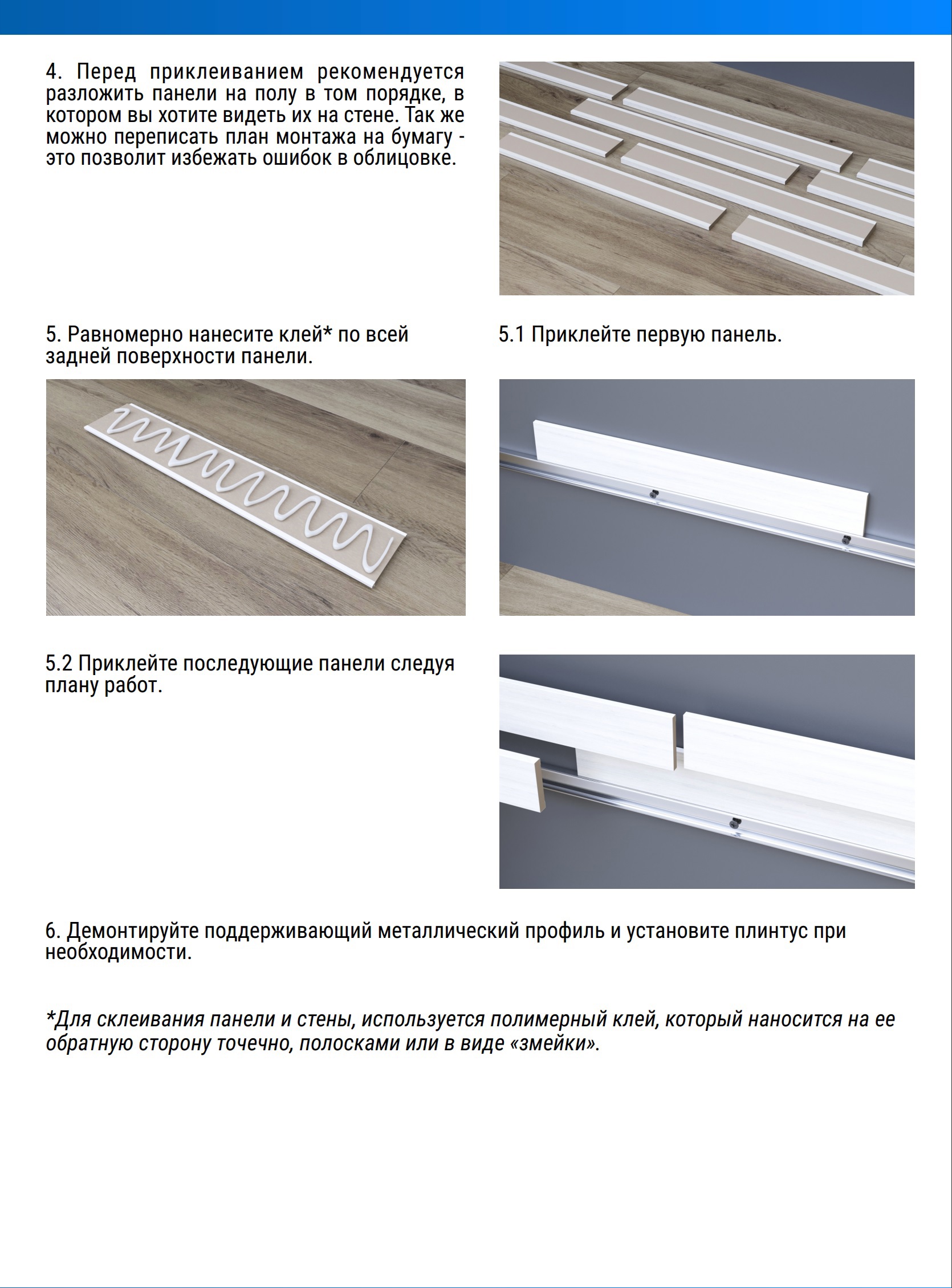 4. Перед приклеиванием рекомендуется разложить панели на полу в том порядке, в котором вы хотите видеть их на стене. Так же можно переписать план монтажа на бумагу - это позволит избежать ошибок в облицовке.

5. Равномерно нанесите клей* по всей задней поверхности панели.

5.1 Приклейте первую панель.

5.2 Приклейте последующие панели следуя плану работ.

6. Демонтируйте поддерживающий металлический профиль и установите плинтус при необходимости.

*Для склеивания панели и стены, используется полимерный клей, который наносится на ее обратную сторону точечно, полосками или в виде «змейки».