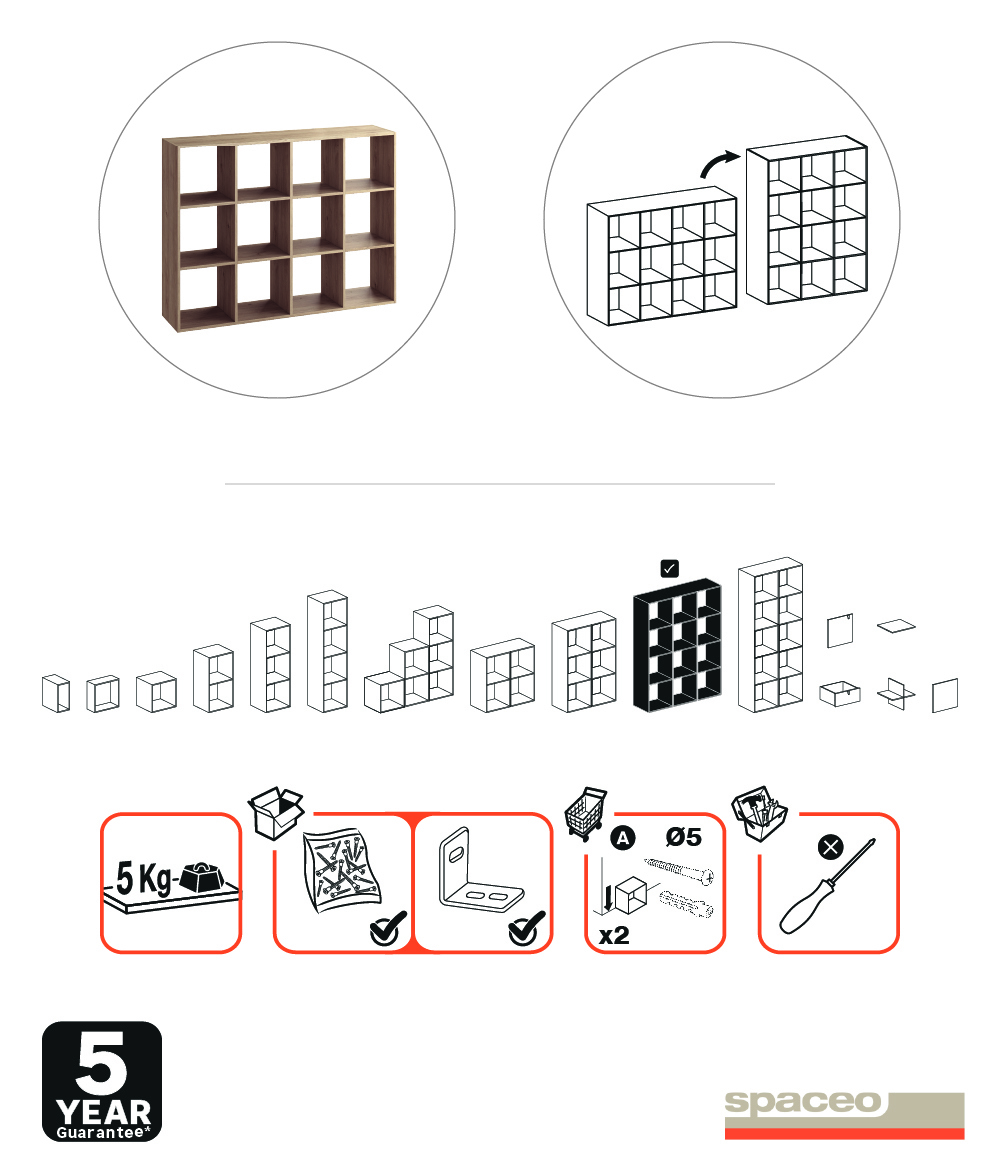 5 Kg

A Ø5

x2

5 YEAR Guarantee*

spaceo