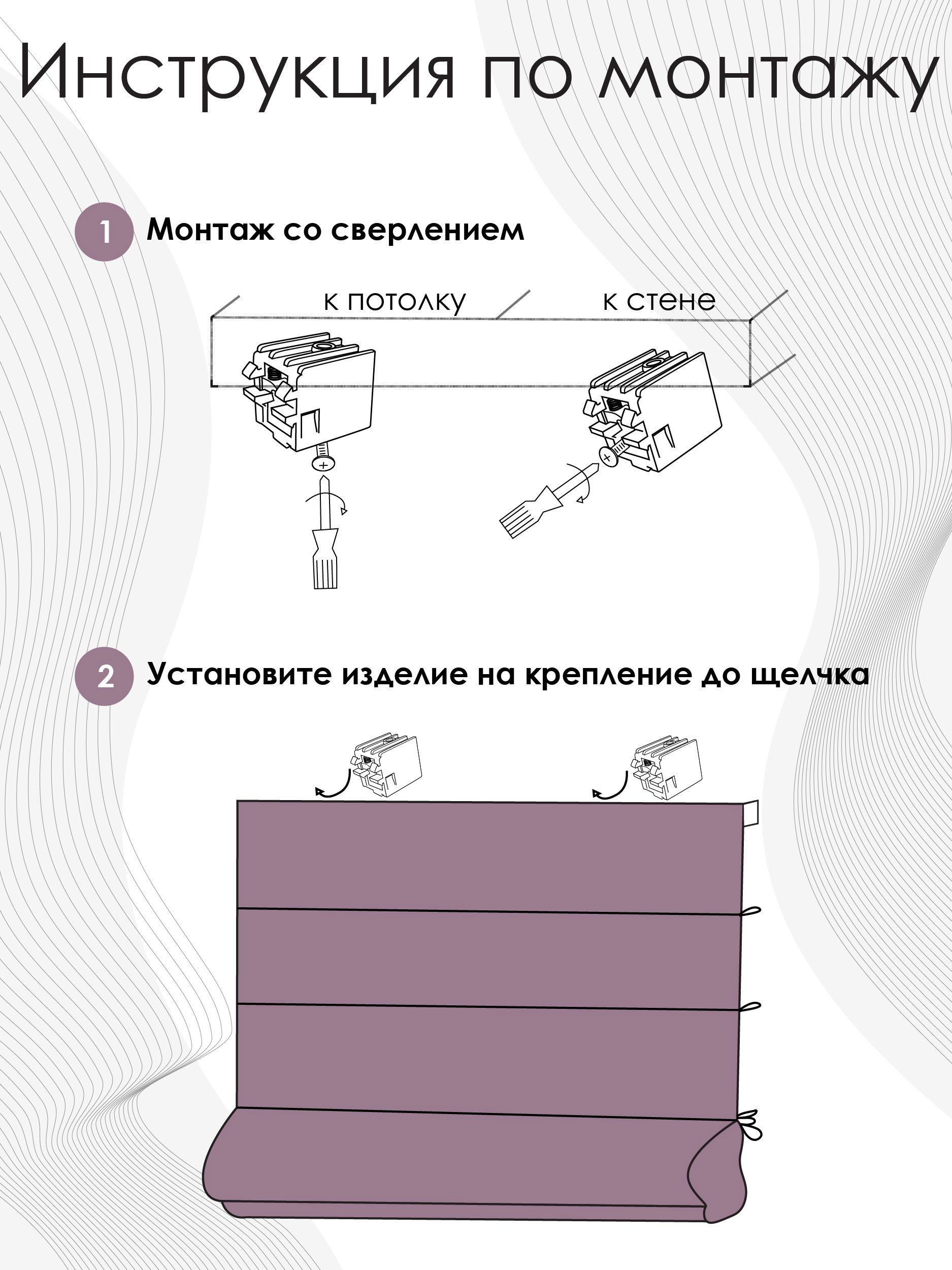 Инструкция по монтажу

1 Монтаж со сверлением

к потолку

к стене

2 Установите изделие на крепление до щелчка