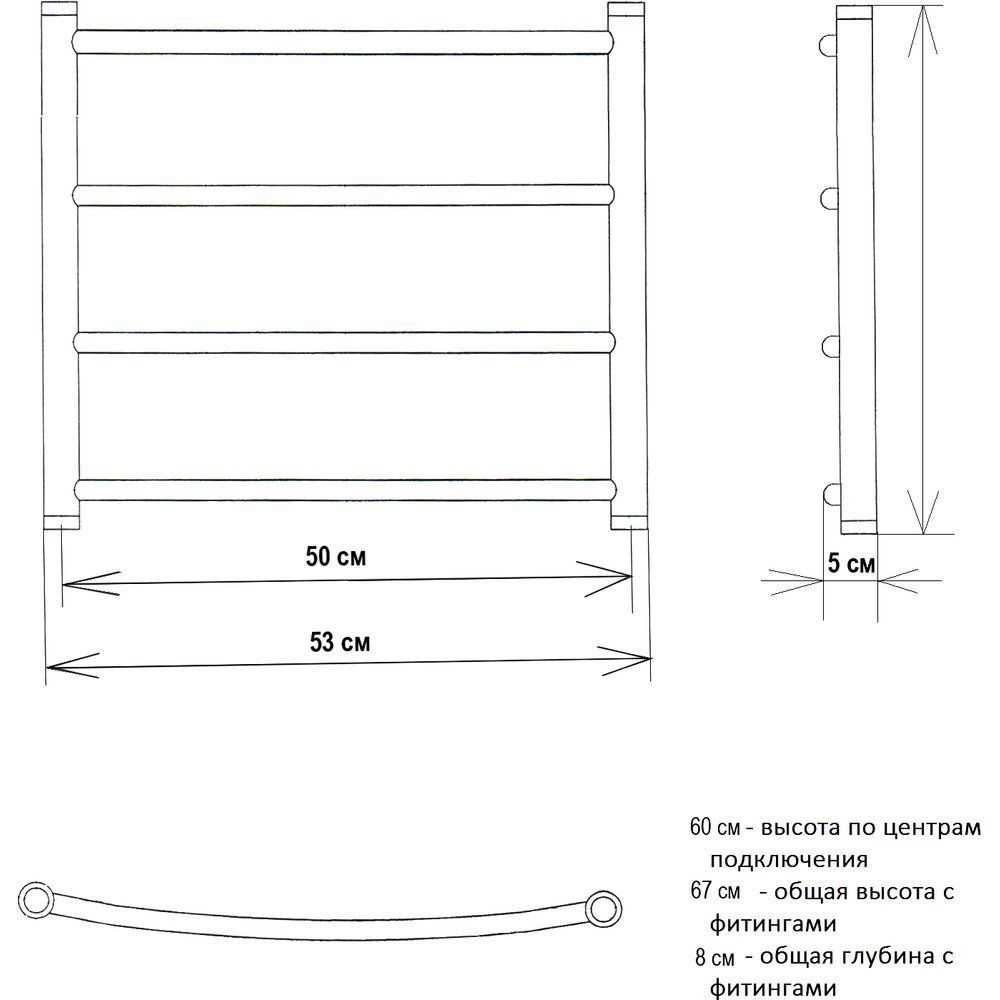 50 см

53 см

5 см

60 см - высота по центрам подключения

67 см - общая высота с фитингами

8 см - общая глубина с фитингами