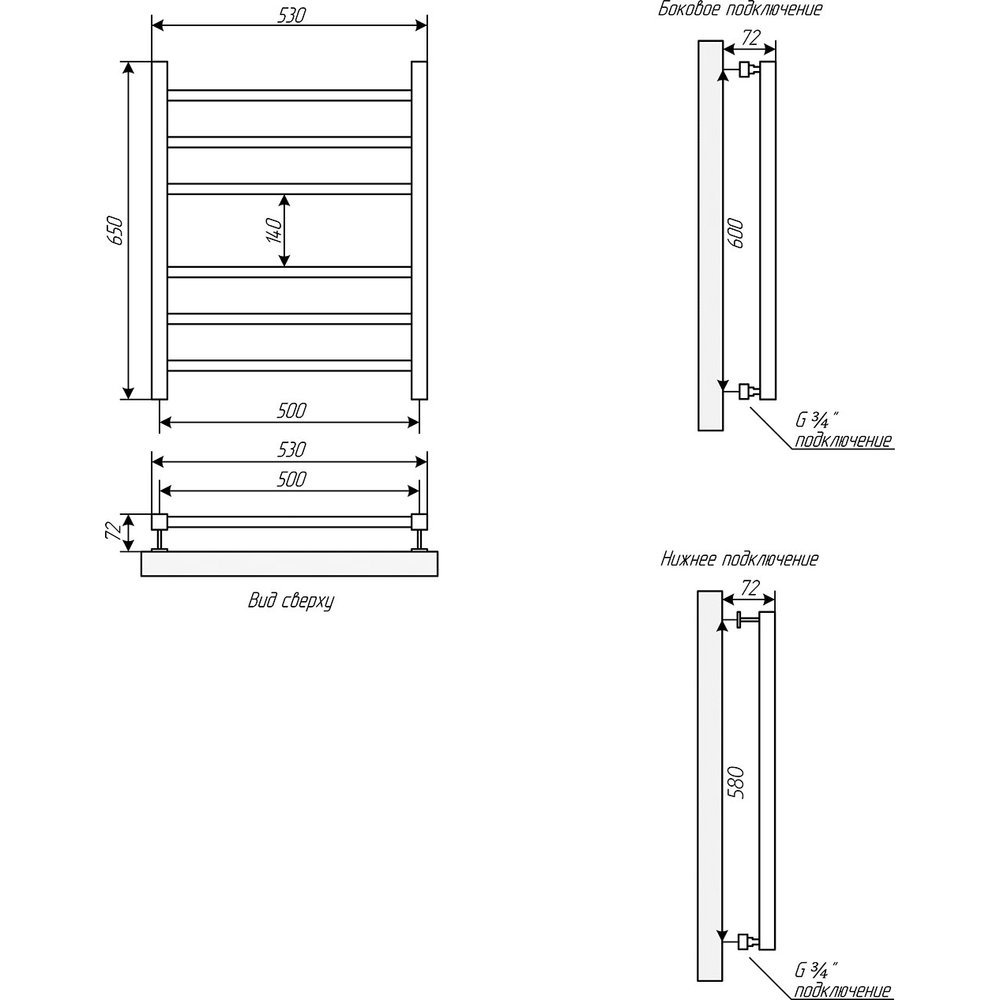 530

650

140

500

530

500

72

Вид сверху

Боковое подключение

72

600

G ¾"
подключение

Нижнее подключение

72

580

G ¾"
подключение