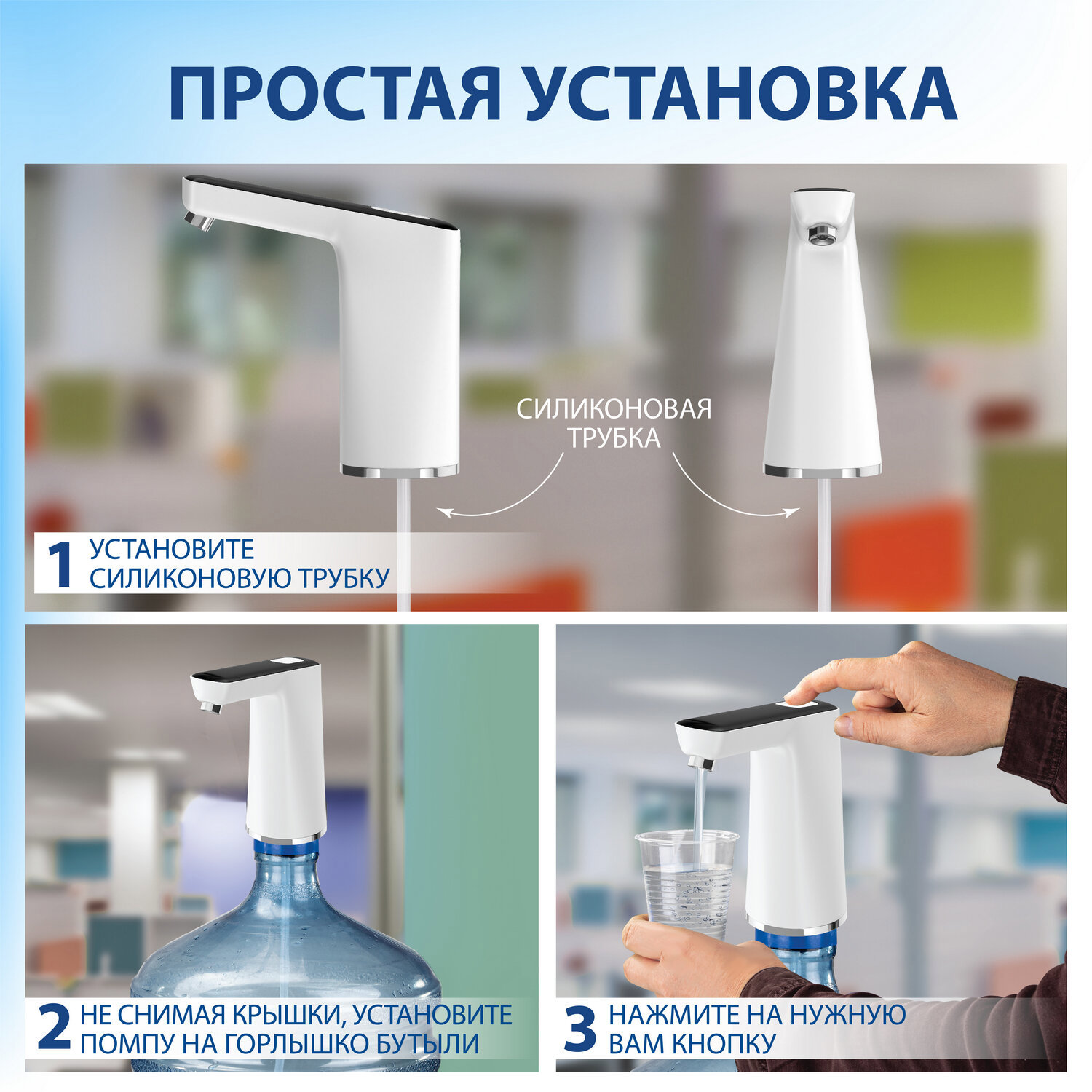 ПРОСТАЯ УСТАНОВКА

СИЛИКОНОВАЯ ТРУБКА

1 УСТАНОВИТЕ СИЛИКОНОВУЮ ТРУБКУ

2 НЕ СНИМАЯ КРЫШКИ, УСТАНОВИТЕ ПОМПУ НА ГОРЛЫШКО БУТЫЛИ

3 НАЖМИТЕ НА НУЖНУЮ ВАМ КНОПКУ