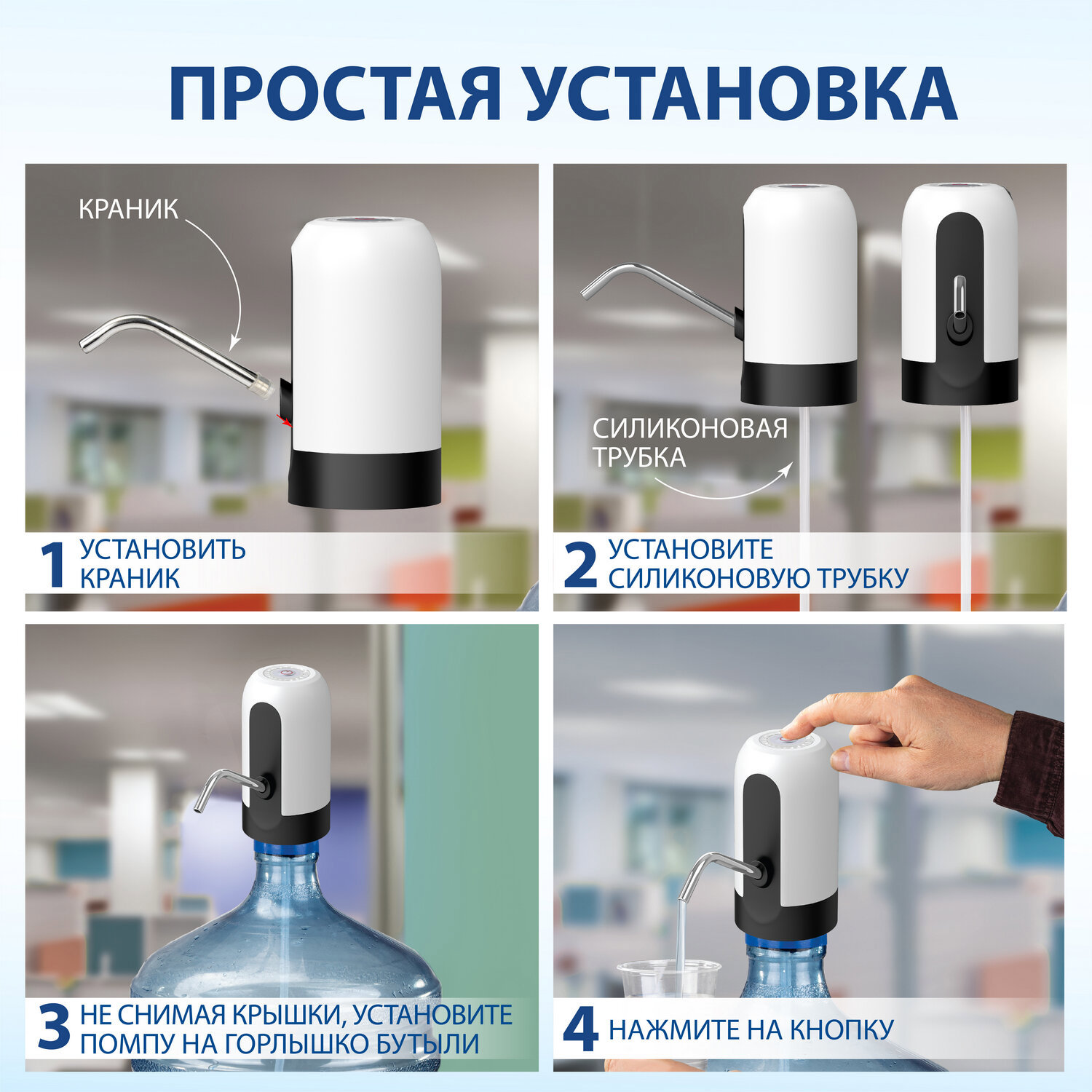 ПРОСТАЯ УСТАНОВКА

КРАНИК

1 УСТАНОВИТЬ КРАНИК

СИЛИКОНОВАЯ ТРУБКА

2 УСТАНОВИТЕ СИЛИКОНОВУЮ ТРУБКУ

3 НЕ СНИМАЯ КРЫШКИ, УСТАНОВИТЕ ПОМПУ НА ГОРЛЫШКО БУТЫЛИ

4 НАЖМИТЕ НА КНОПКУ