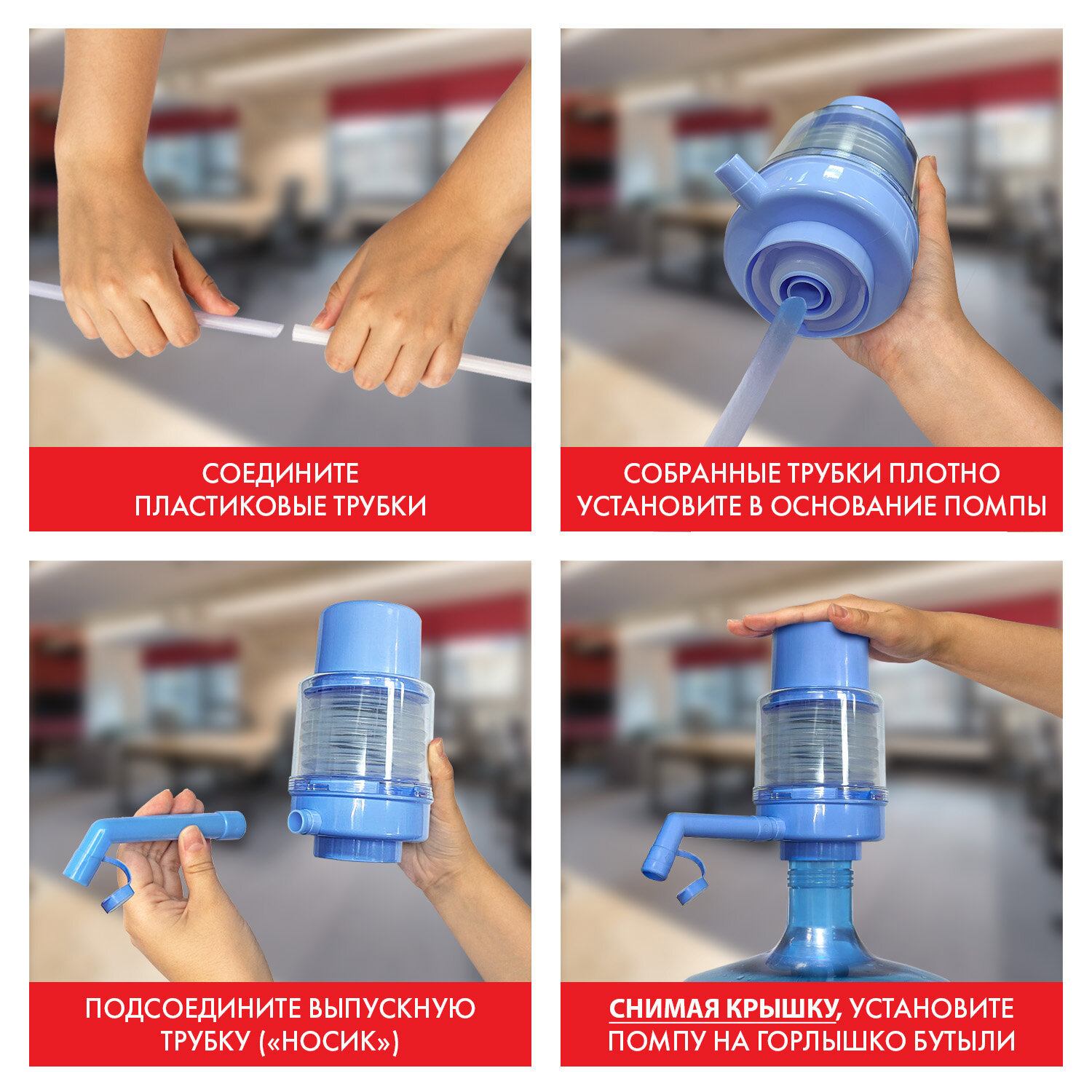 СОЕДИНИТЕ ПЛАСТИКОВЫЕ ТРУБКИ

СОБРАННЫЕ ТРУБКИ ПЛОТНО УСТАНОВИТЕ В ОСНОВАНИЕ ПОМПЫ

ПОДСОЕДИНИТЕ ВЫПУСКНУЮ ТРУБКУ («НОСИК»)

СНИМАЯ КРЫШКУ, УСТАНОВИТЕ ПОМПУ НА ГОРЛЫШКО БУТЫЛИ