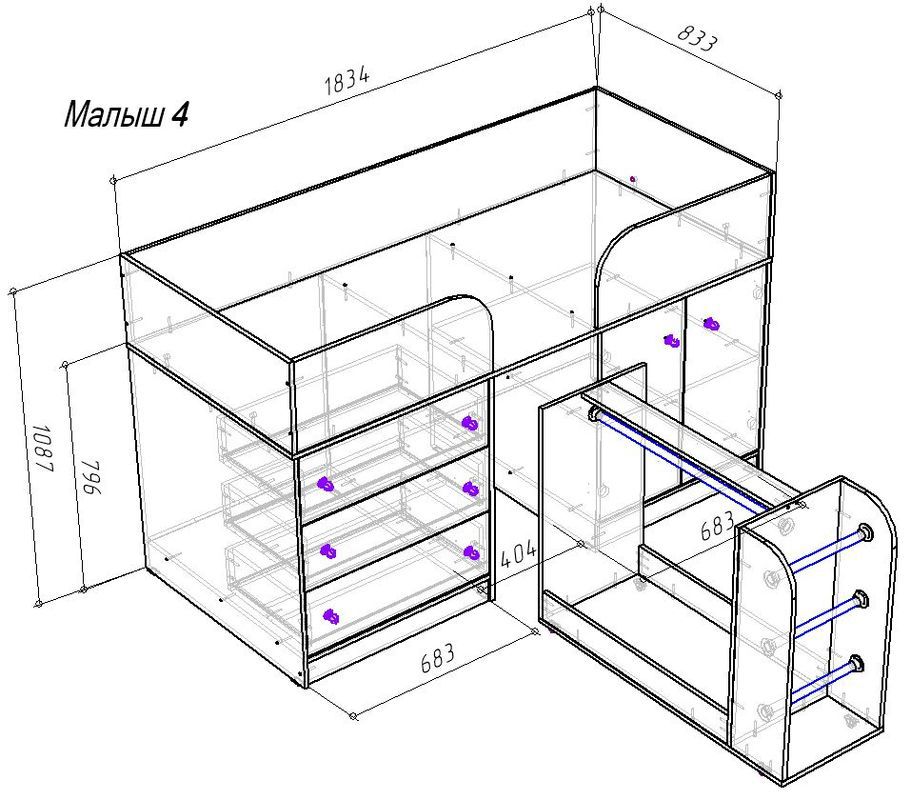 Малыш 4

1834

833

1087

796

404

683

683