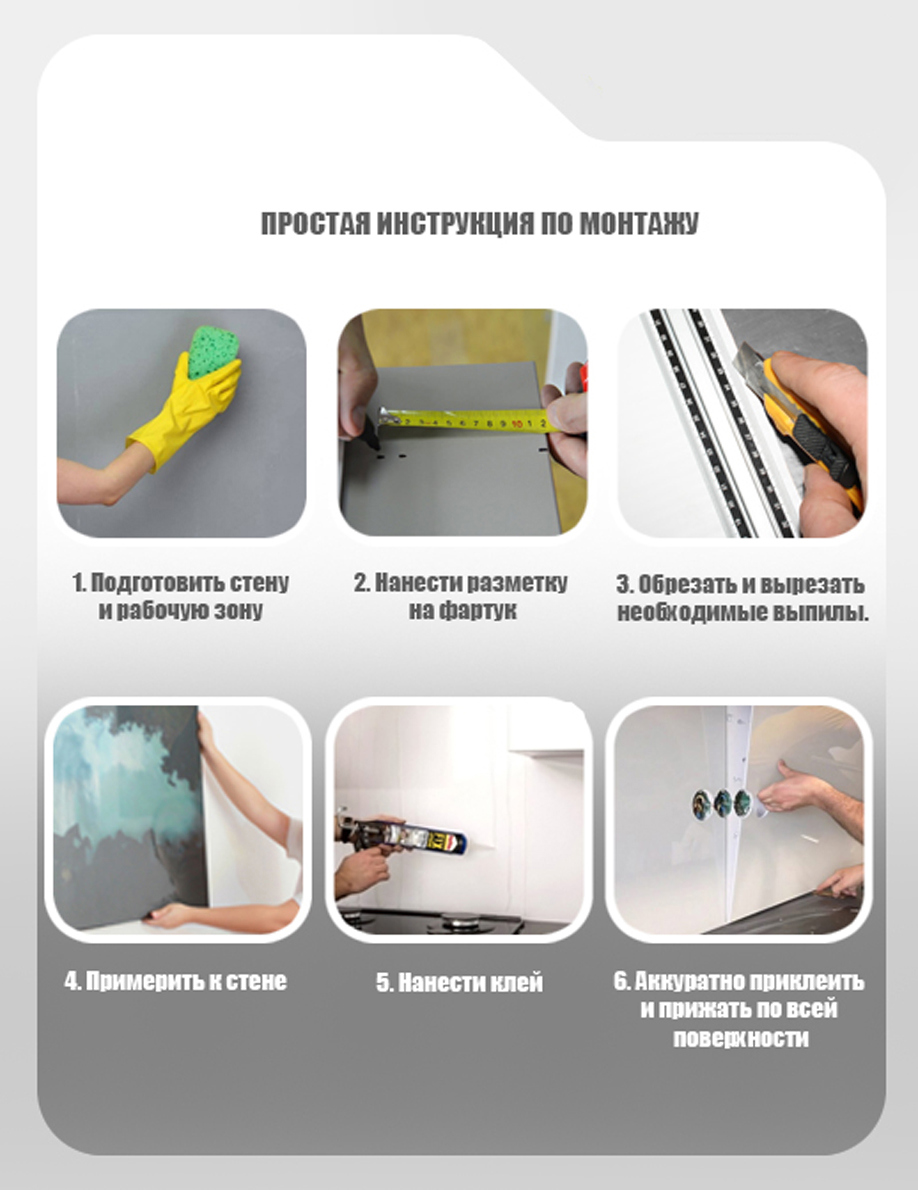 ПРОСТАЯ ИНСТРУКЦИЯ ПО МОНТАЖУ

1. Подготовить стену и рабочую зону

2. Нанести разметку на фартук

3. Обрезать и вырезать необходимые выпилы.

4. Примерить к стене

5. Нанести клей

6. Аккуратно приклеить и прижать по всей поверхности