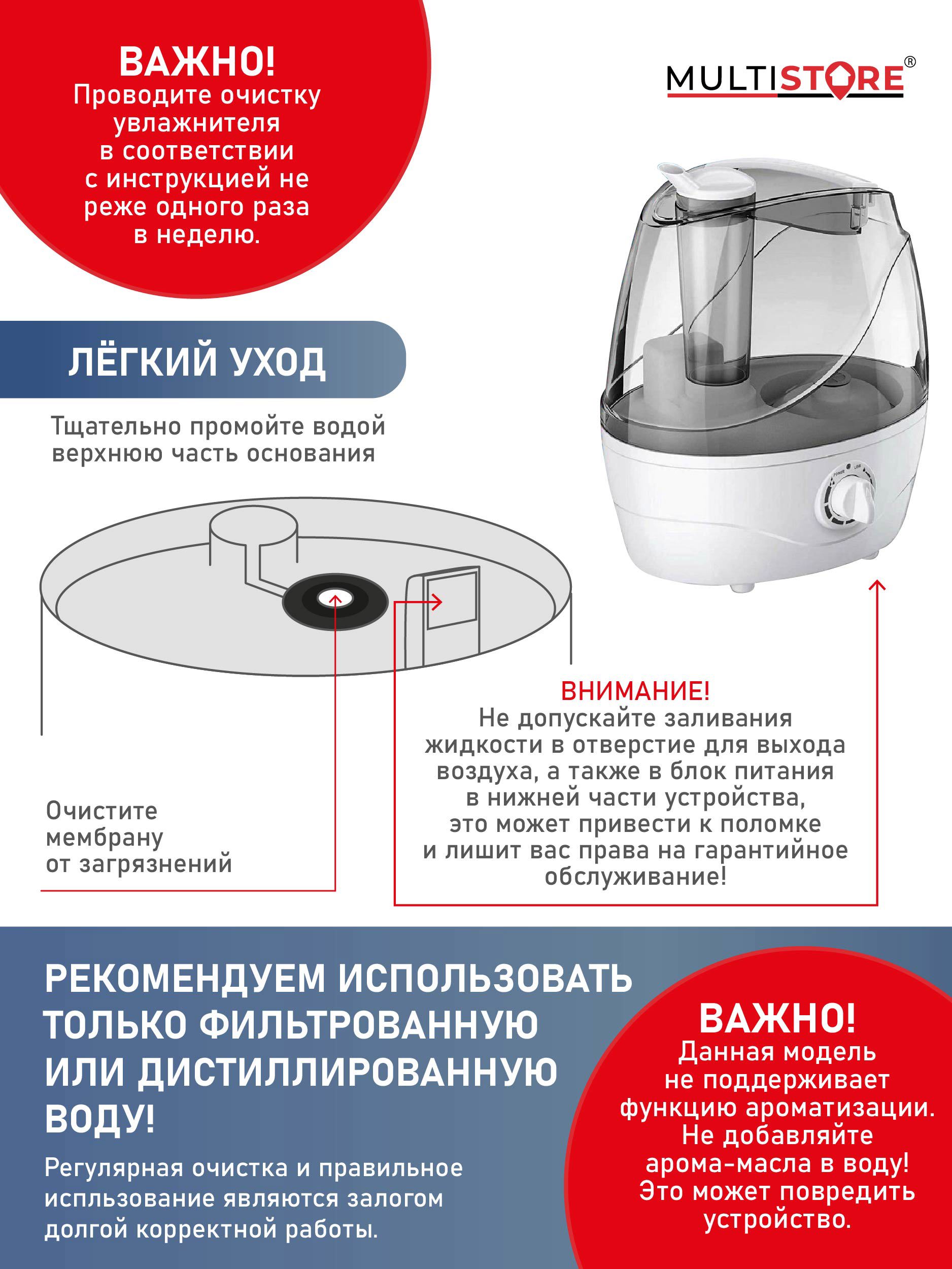 ВАЖНО!
Проводите очистку увлажнителя в соответствии с инструкцией не реже одного раза в неделю.

MULTISTORE®

ЛЁГКИЙ УХОД

Тщательно промойте водой верхнюю часть основания

POWER LOW

ВНИМАНИЕ!
Не допускайте заливания жидкости в отверстие для выхода воздуха, а также в блок питания в нижней части устройства, это может привести к поломке и лишит вас права на гарантийное обслуживание!

Очистите мембрану от загрязнений

РЕКОМЕНДУЕМ ИСПОЛЬЗОВАТЬ ТОЛЬКО ФИЛЬТРОВАННУЮ ИЛИ ДИСТИЛЛИРОВАННУЮ ВОДУ!

Регулярная очистка и правильное испльзование являются залогом долгой корректной работы.

ВАЖНО!
Данная модель не поддерживает функцию ароматизации. Не добавляйте арома-масла в воду! Это может повредить устройство.