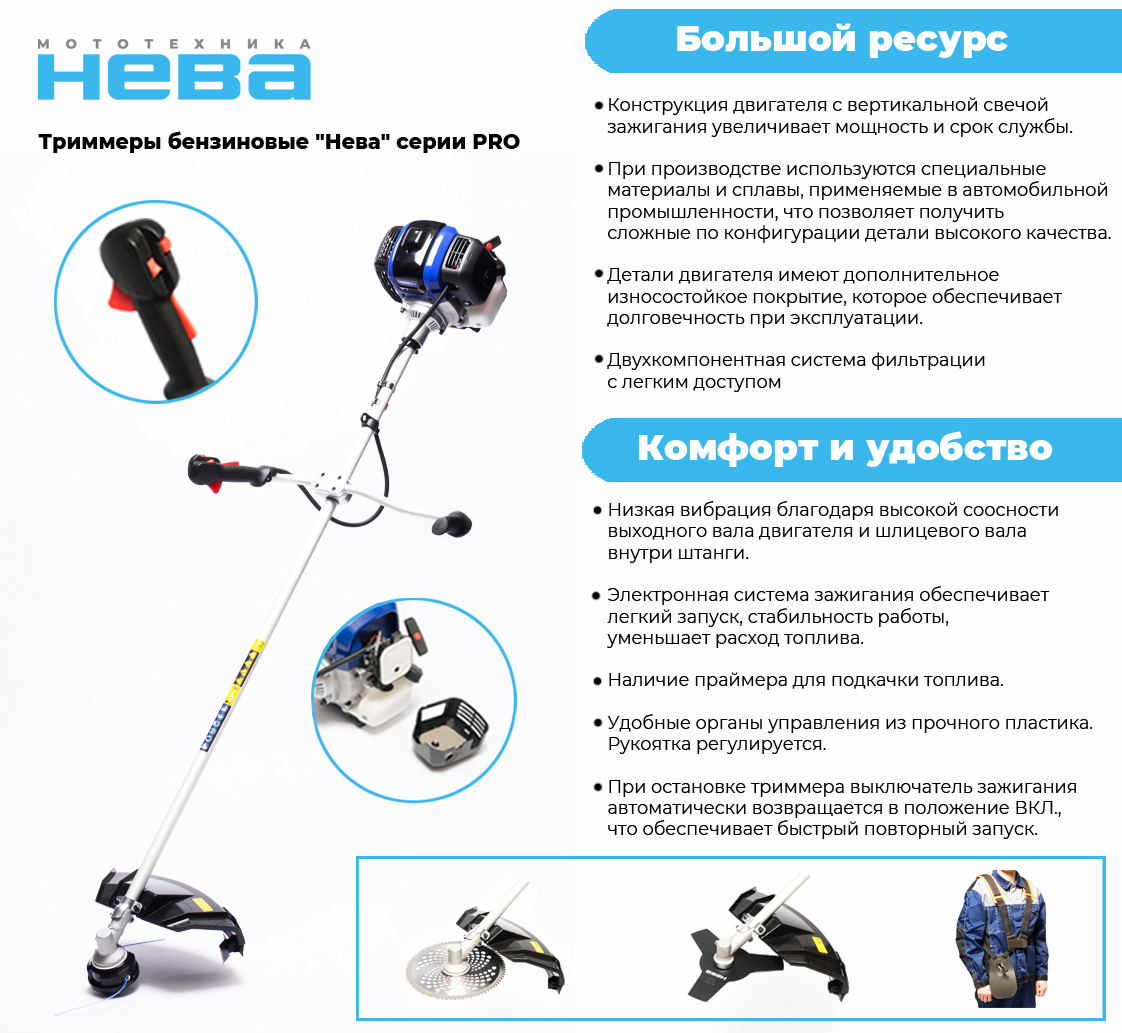 МОТОТЕХНИКА
НЕВА

Триммеры бензиновые "Нева" серии PRO

Большой ресурс

• Конструкция двигателя с вертикальной свечой зажигания увеличивает мощность и срок службы.

• При производстве используются специальные материалы и сплавы, применяемые в автомобильной промышленности, что позволяет получить сложные по конфигурации детали высокого качества.

• Детали двигателя имеют дополнительное износостойкое покрытие, которое обеспечивает долговечность при эксплуатации.

• Двухкомпонентная система фильтрации с легким доступом

Комфорт и удобство

• Низкая вибрация благодаря высокой соосности выходного вала двигателя и шлицевого вала внутри штанги.

• Электронная система зажигания обеспечивает легкий запуск, стабильность работы, уменьшает расход топлива.

• Наличие праймера для подкачки топлива.

• Удобные органы управления из прочного пластика. Рукоятка регулируется.

• При остановке триммера выключатель зажигания автоматически возвращается в положение ВКЛ., что обеспечивает быстрый повторный запуск.