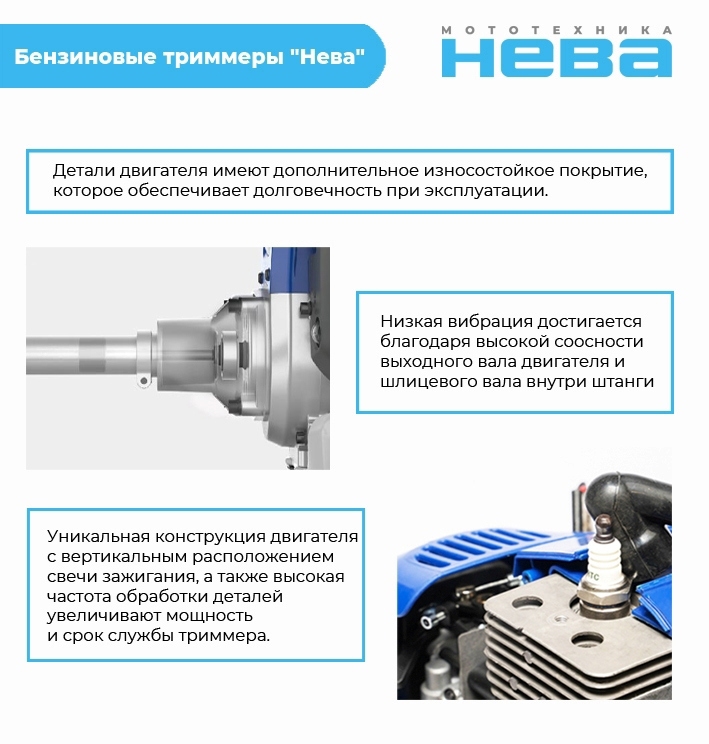 Бензиновые триммеры "Нева"

МОТОТЕХНИКА
НЕВА

Детали двигателя имеют дополнительное износостойкое покрытие, которое обеспечивает долговечность при эксплуатации.

Низкая вибрация достигается благодаря высокой соосности выходного вала двигателя и шлицевого вала внутри штанги

Уникальная конструкция двигателя с вертикальным расположением свечи зажигания, а также высокая частота обработки деталей увеличивают мощность и срок службы триммера.