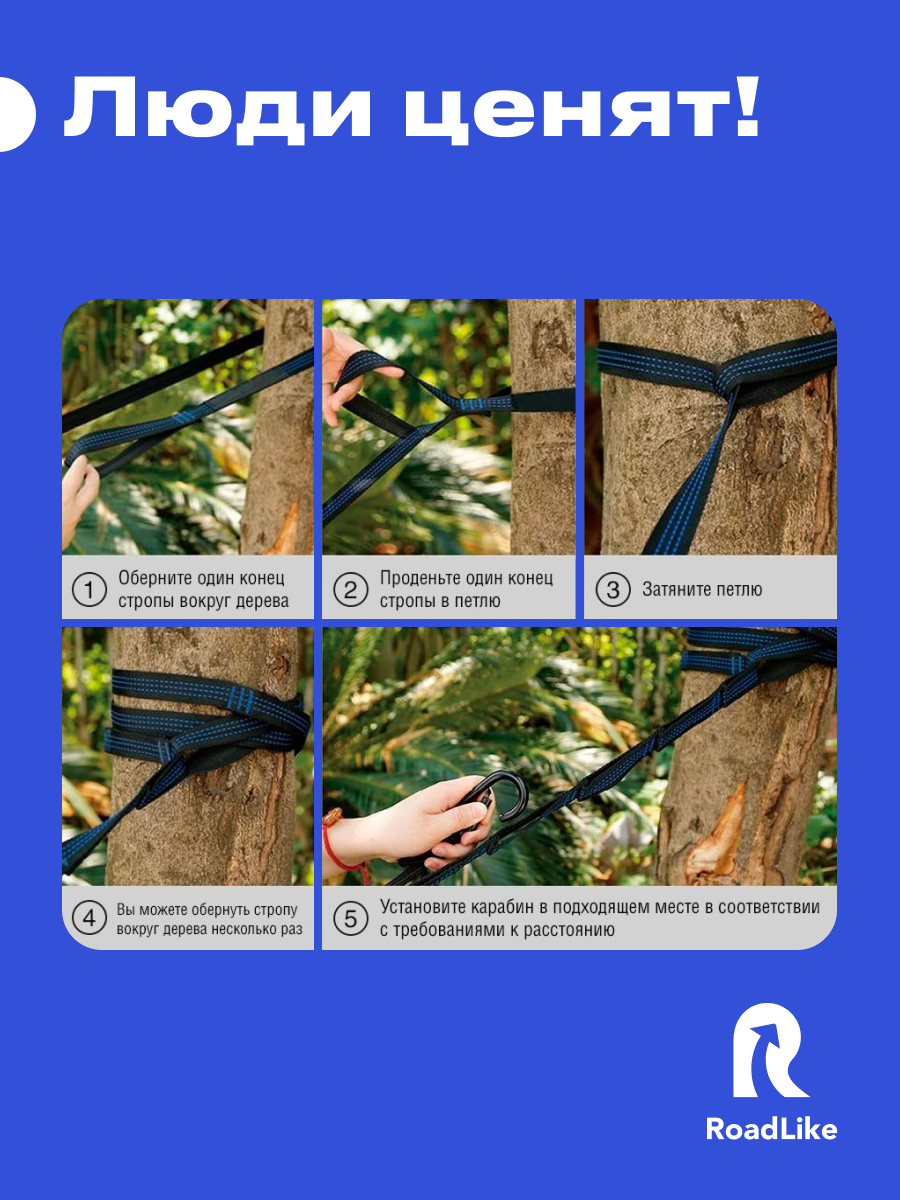 Люди ценят!

1 Оберните один конец стропы вокруг дерева

2 Проденьте один конец стропы в петлю

3 Затяните петлю

4 Вы можете обернуть стропу вокруг дерева несколько раз

5 Установите карабин в подходящем месте в соответствии с требованиями к расстоянию

RoadLike