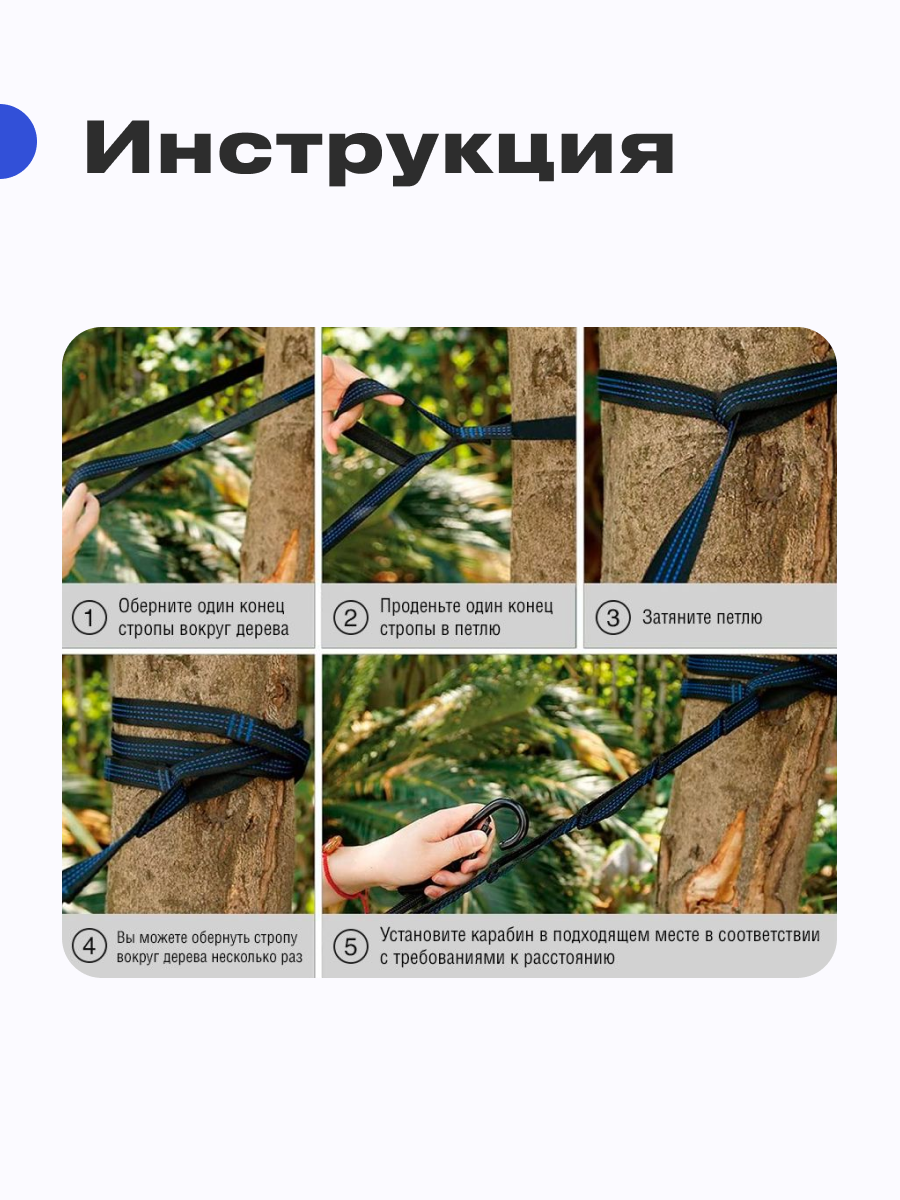 Инструкция

1 Оберните один конец стропы вокруг дерева

2 Проденьте один конец стропы в петлю

3 Затяните петлю

4 Вы можете обернуть стропу вокруг дерева несколько раз

5 Установите карабин в подходящем месте в соответствии с требованиями к расстоянию