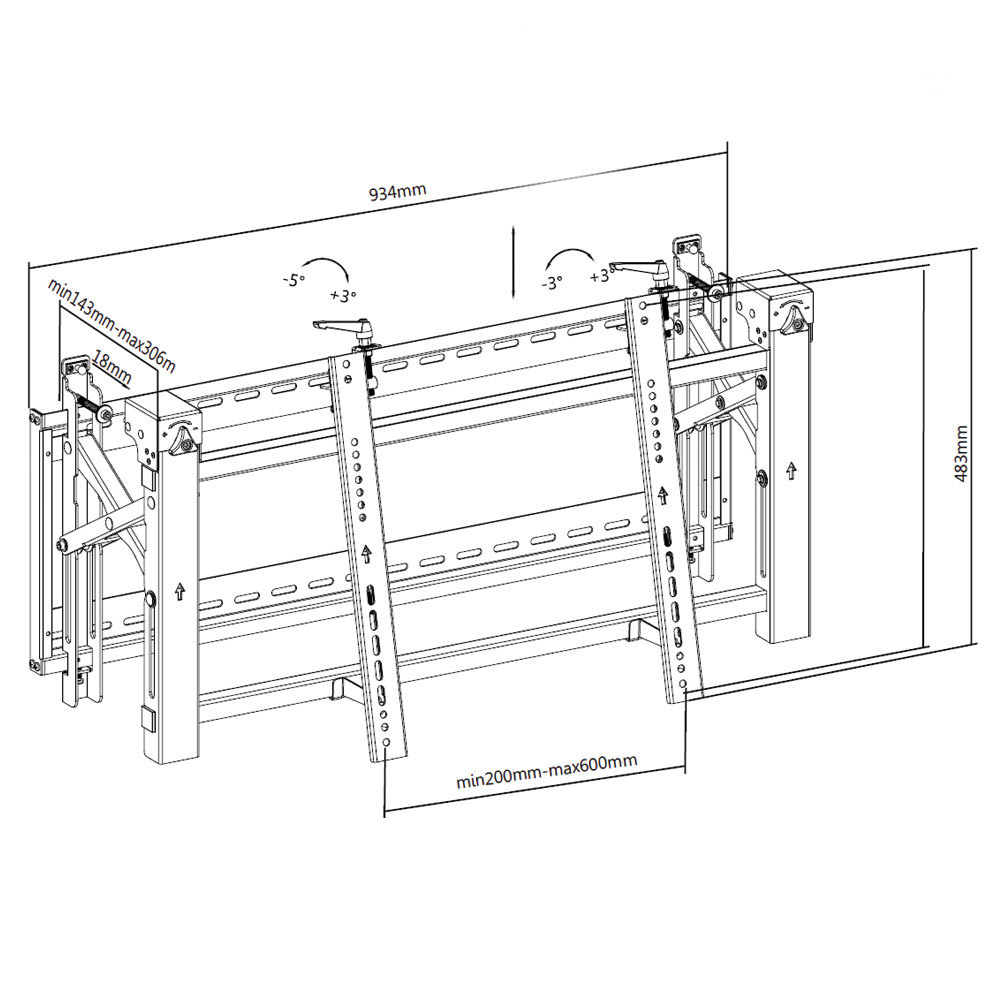 934mm

-5°

+3°

-3°

+3°

min143mm-max306m

18mm

483mm

min200mm-max600mm