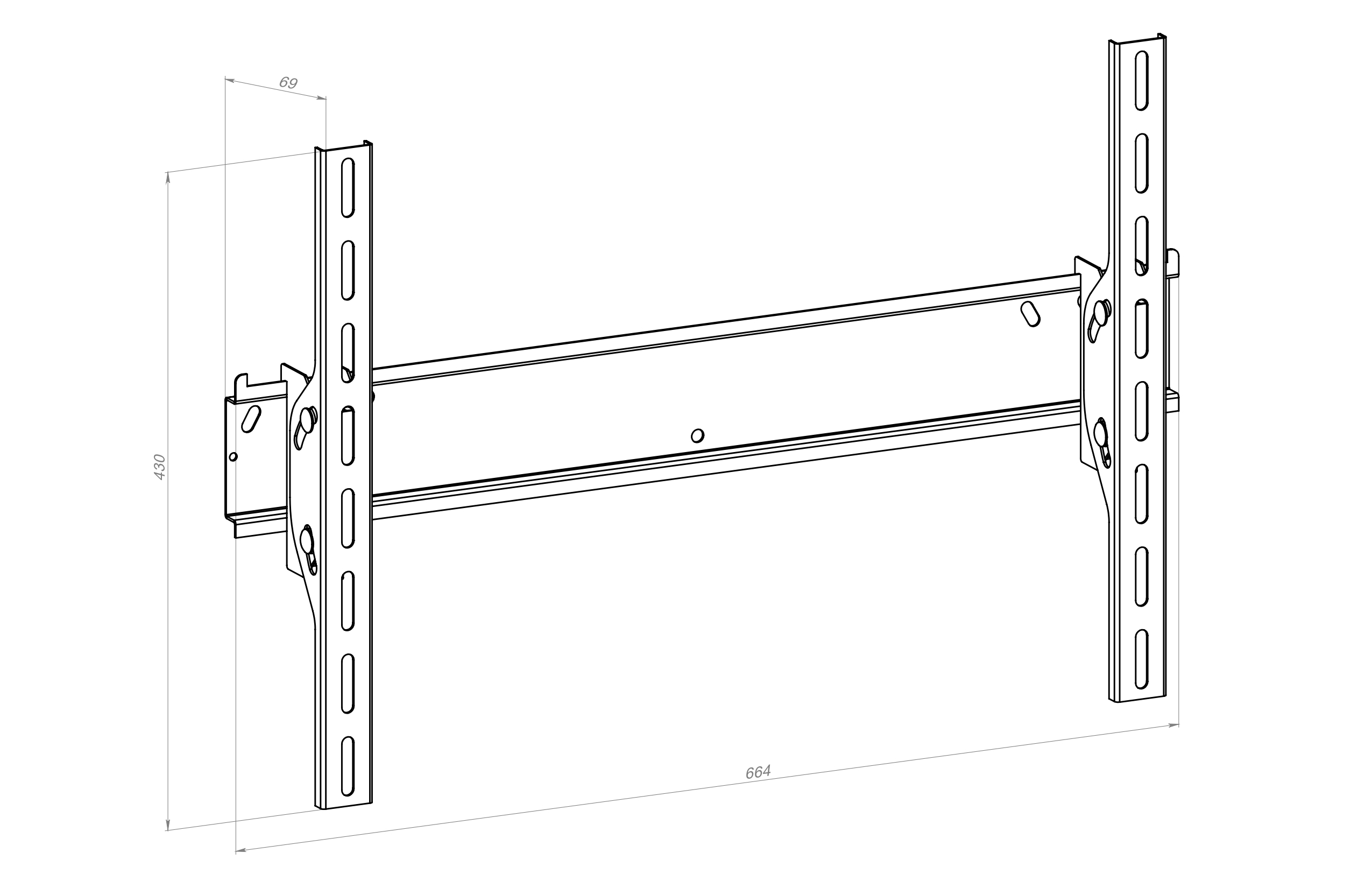 69

430

664