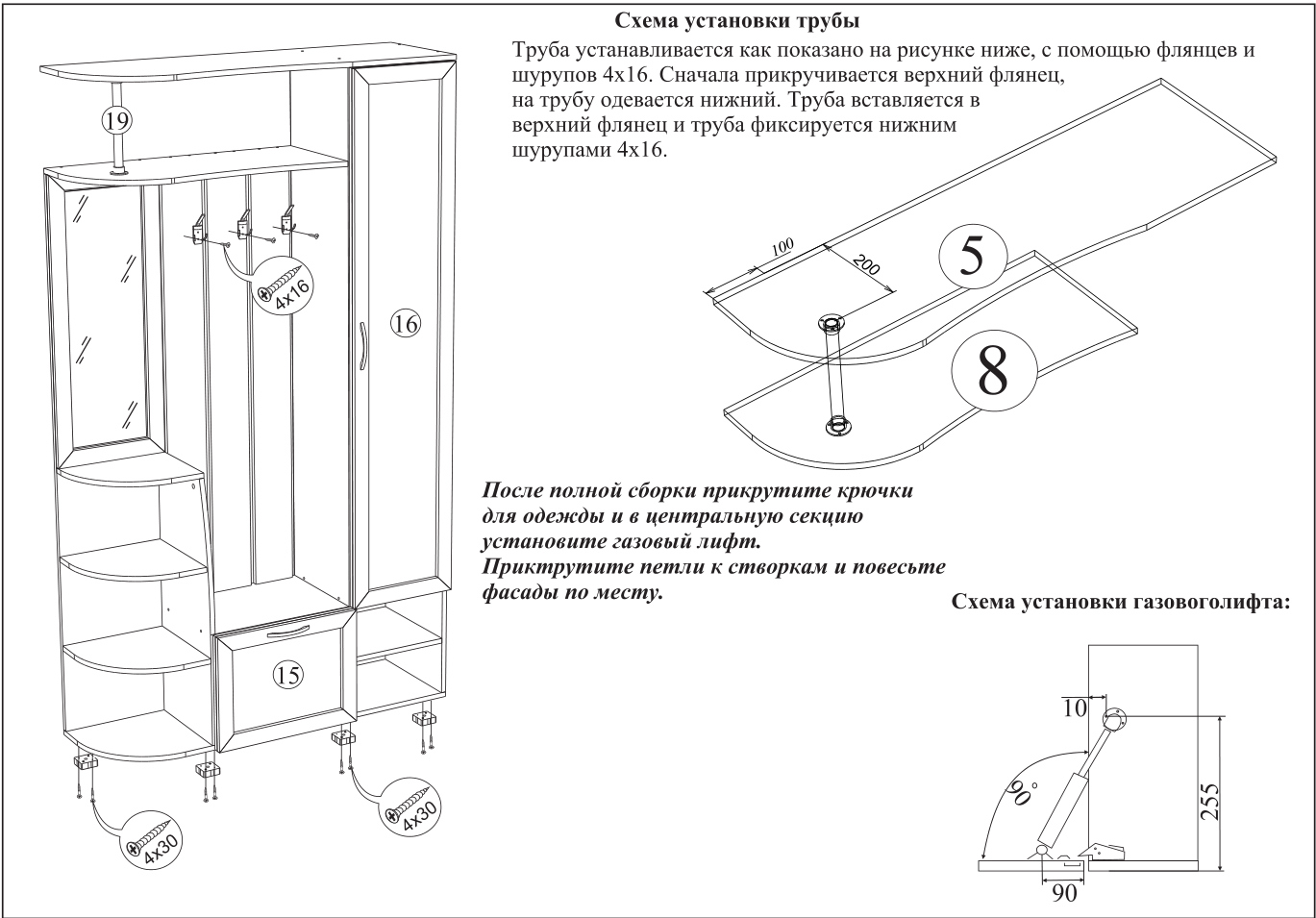 Схема установки трубы

Труба устанавливается как показано на рисунке ниже, с помощью флянцев и шурупов 4х16. Сначала прикручивается верхний флянец, на трубу одевается нижний. Труба вставляется в верхний флянец и труба фиксируется нижним шурупами 4х16.

19

4x16

16

15

4x30

4x30

100

200

5

8

После полной сборки прикрутите крючки для одежды и в центральную секцию установите газовый лифт.
Приктрутите петли к створкам и повесьте фасады по месту.

Схема установки газовоголифта:

10

90°

255

90