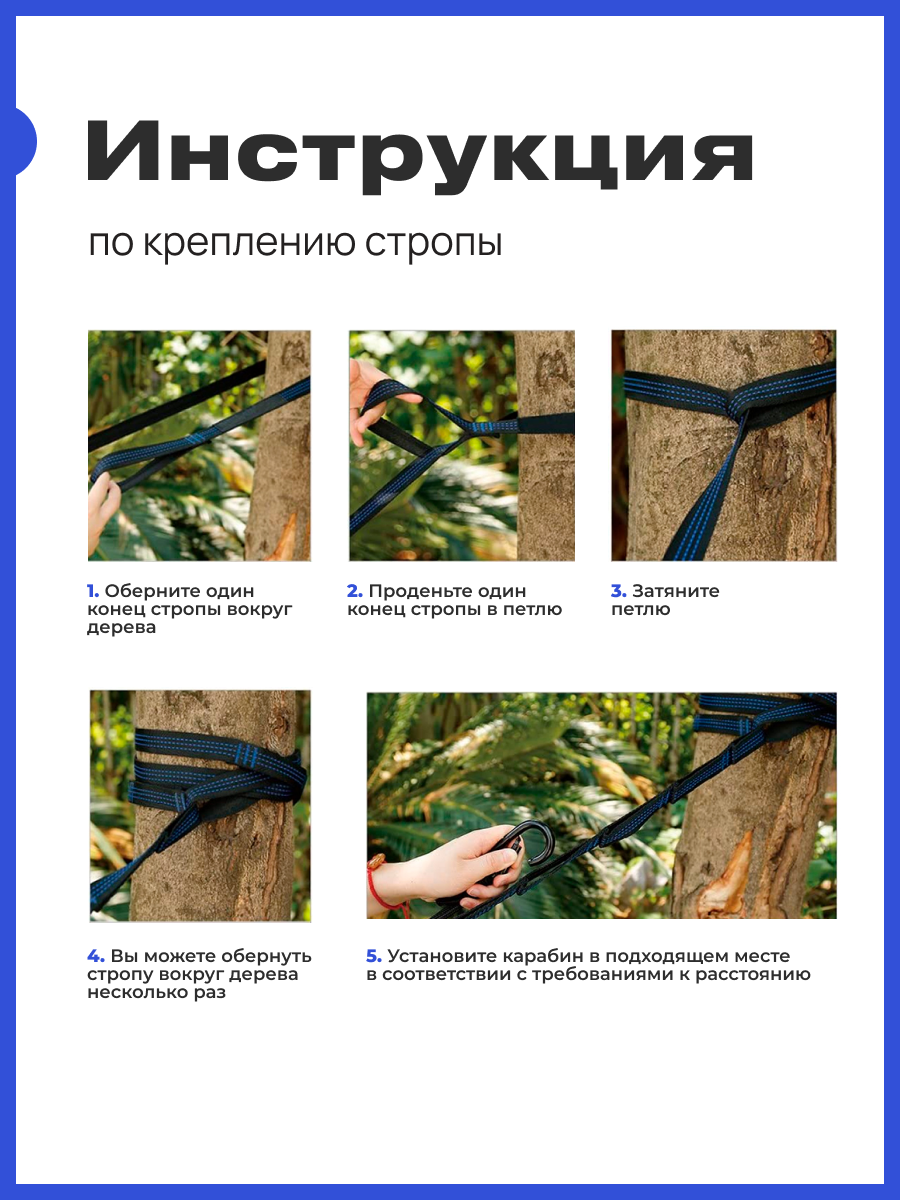 Инструкция

по креплению стропы

1. Оберните один конец стропы вокруг дерева

2. Проденьте один конец стропы в петлю

3. Затяните петлю

4. Вы можете обернуть стропу вокруг дерева несколько раз

5. Установите карабин в подходящем месте в соответствии с требованиями к расстоянию