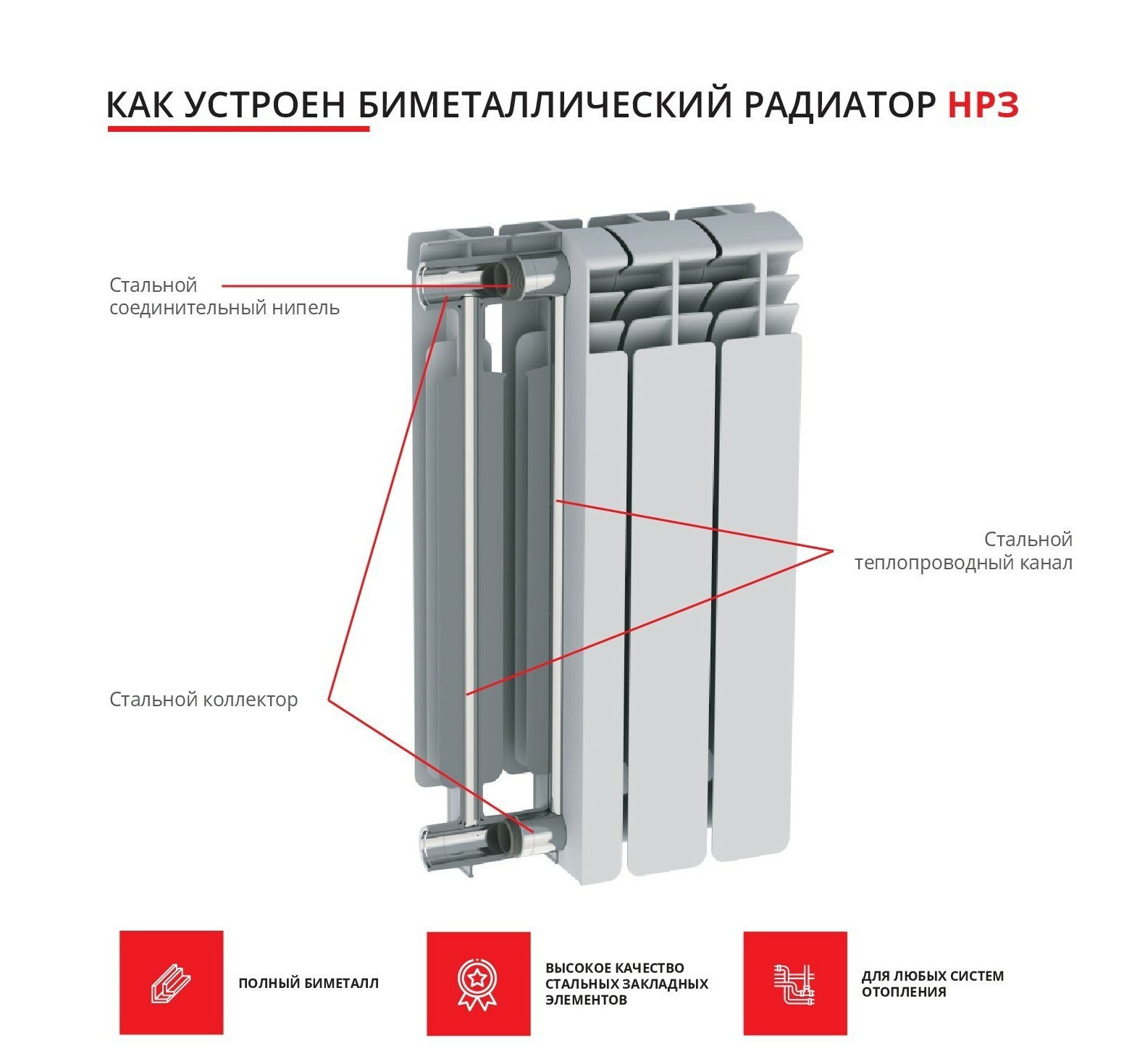 КАК УСТРОЕН БИМЕТАЛЛИЧЕСКИЙ РАДИАТОР НРЗ

Стальной соединительный нипель

Стальной теплопроводный канал

Стальной коллектор

ПОЛНЫЙ БИМЕТАЛЛ

ВЫСОКОЕ КАЧЕСТВО СТАЛЬНЫХ ЗАКЛАДНЫХ ЭЛЕМЕНТОВ

ДЛЯ ЛЮБЫХ СИСТЕМ ОТОПЛЕНИЯ