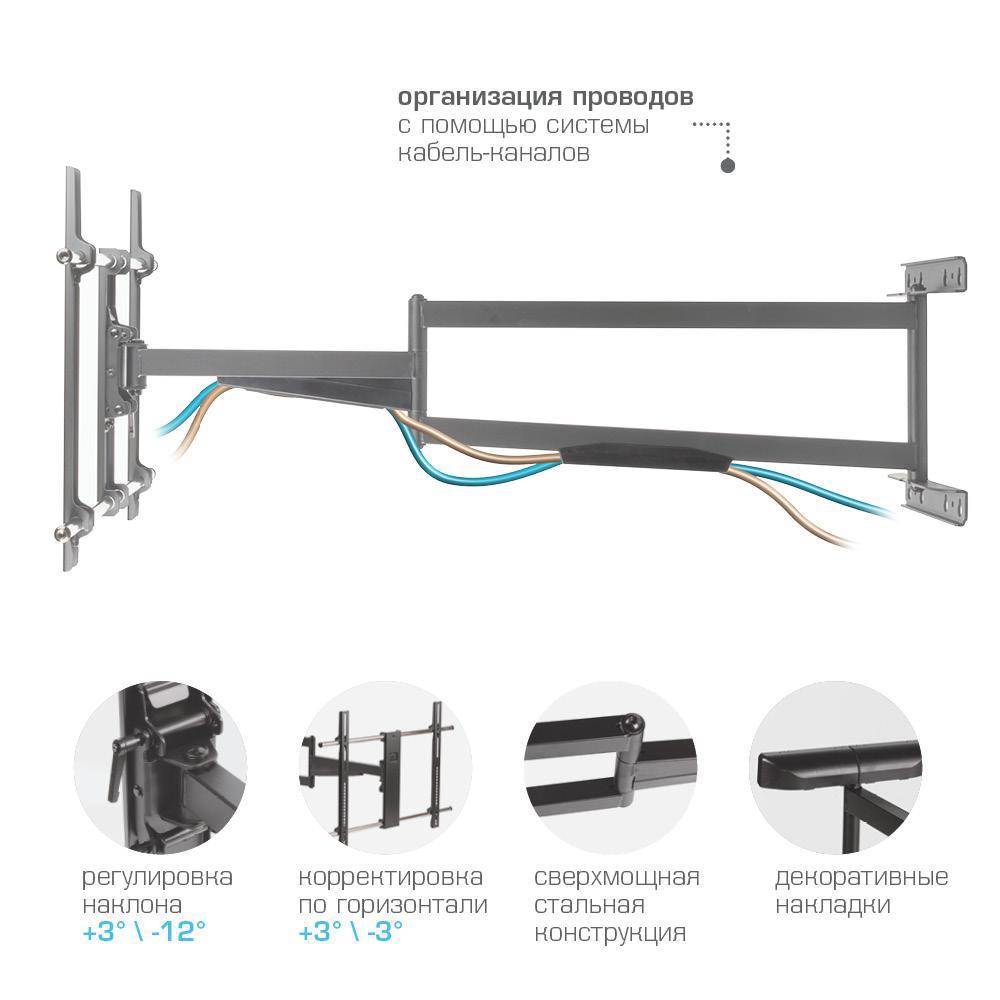 организация проводов
с помощью системы
кабель-каналов

регулировка
наклона
+3° \ -12°

корректировка
по горизонтали
+3° \ -3°

сверхмощная
стальная
конструкция

декоративные
накладки