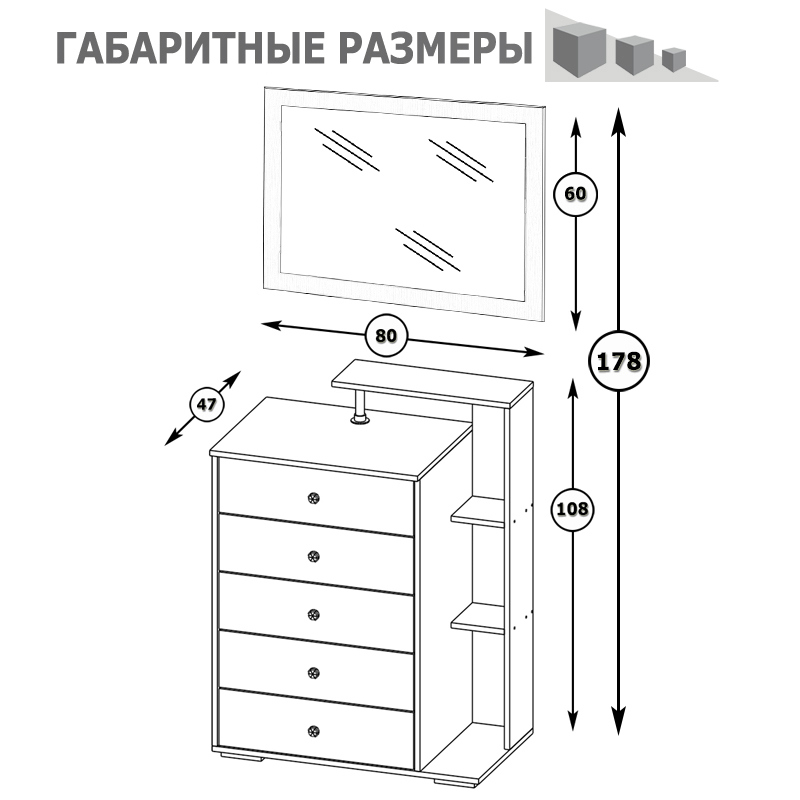 ГАБАРИТНЫЕ РАЗМЕРЫ

60

80

178

47

108