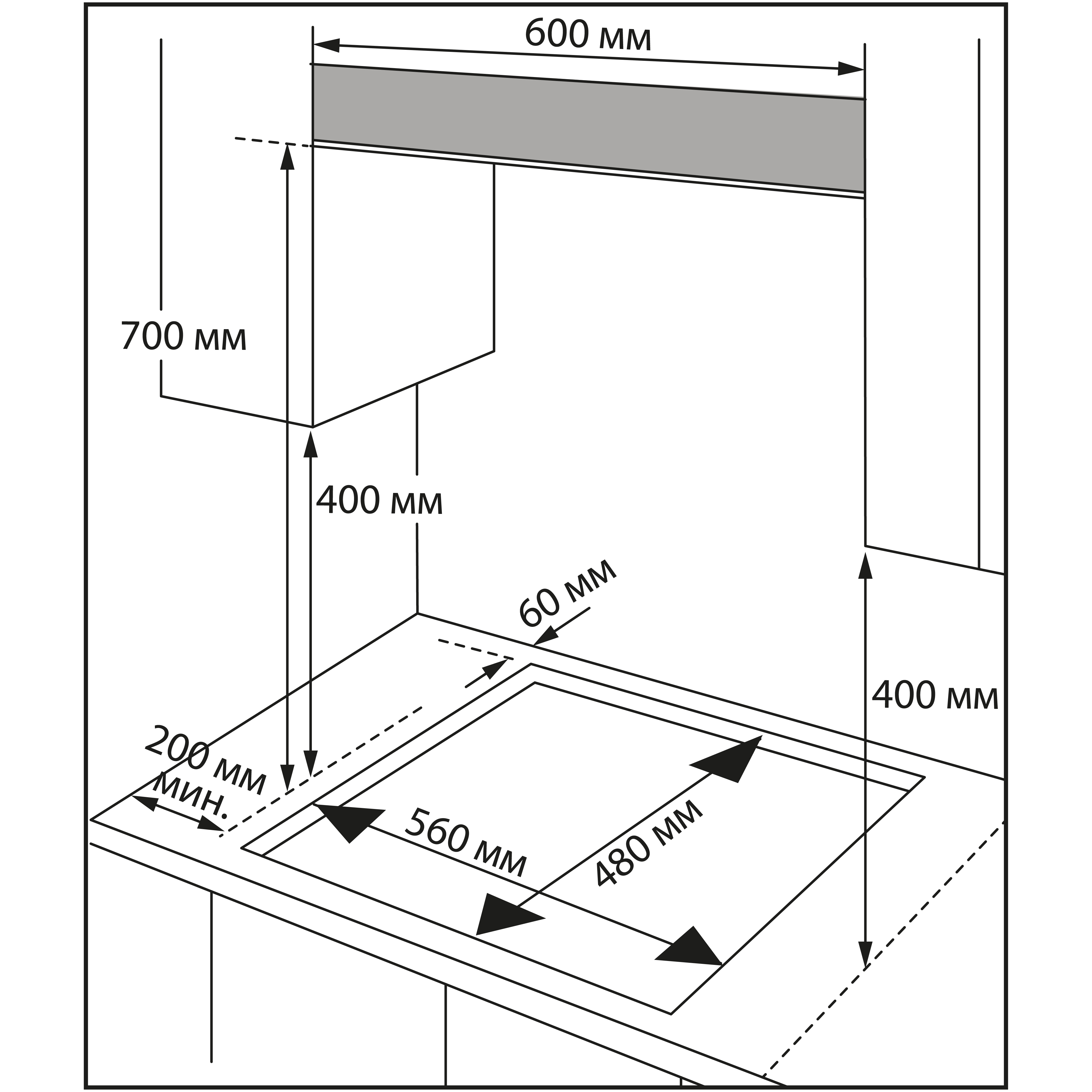 600 мм

700 мм

400 мм

60 мм

400 мм

200 мм мин.

560 мм

480 мм