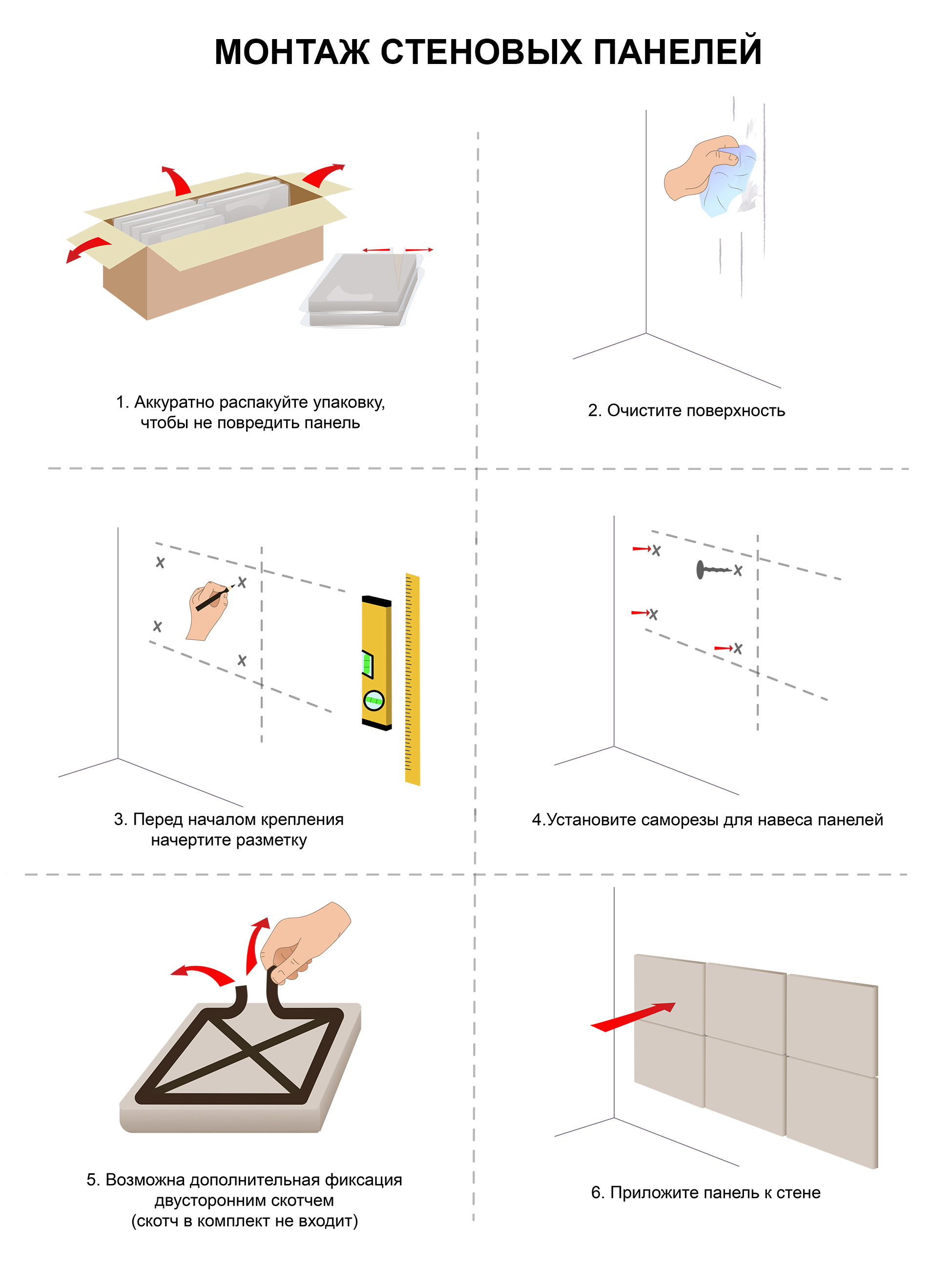 МОНТАЖ СТЕНОВЫХ ПАНЕЛЕЙ

1. Аккуратно распакуйте упаковку, чтобы не повредить панель

2. Очистите поверхность

3. Перед началом крепления начертите разметку

4.Установите саморезы для навеса панелей

5. Возможна дополнительная фиксация двусторонним скотчем (скотч в комплект не входит)

6. Приложите панель к стене