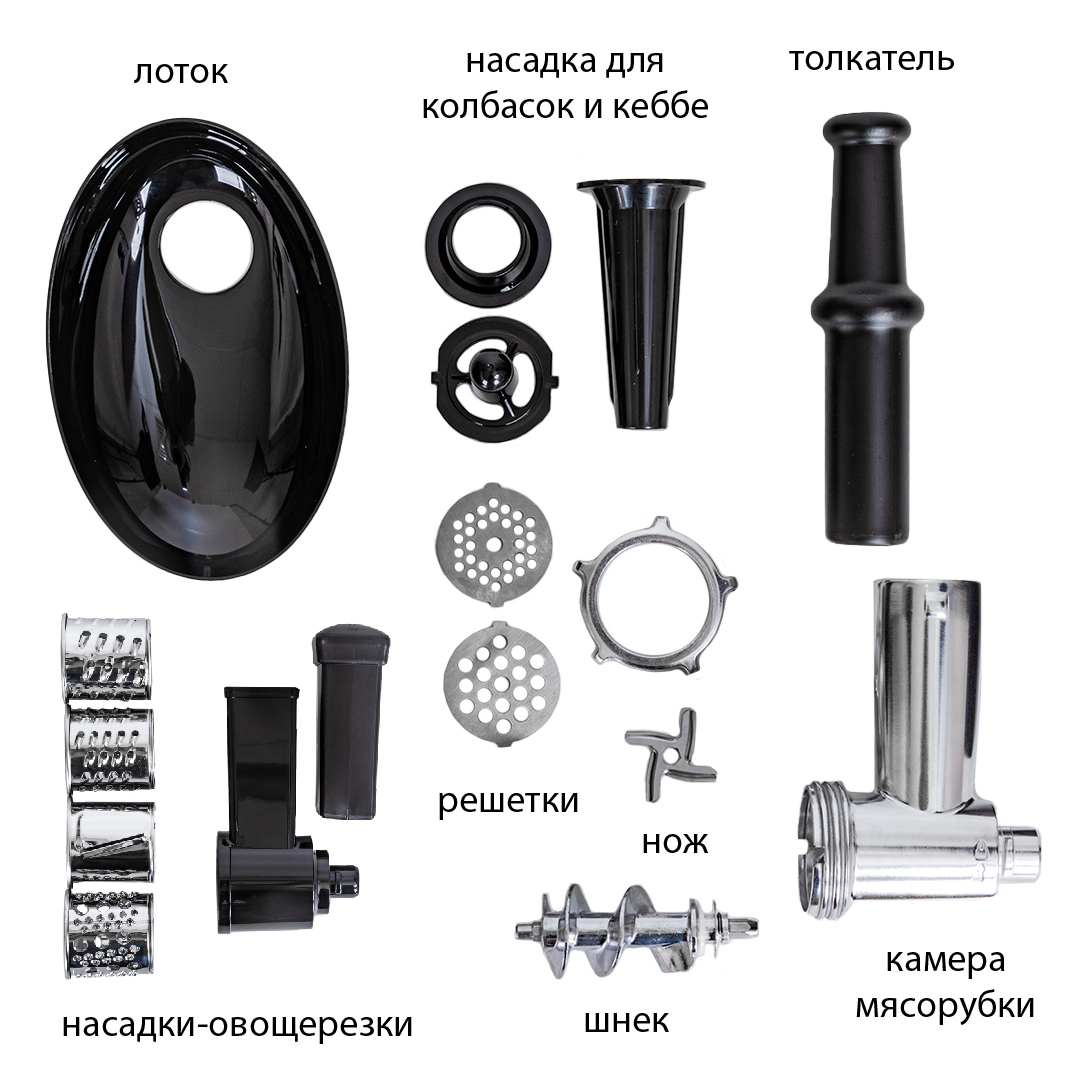 лоток

насадка для колбасок и кеббе

толкатель

решетки

нож

насадки-овощерезки

шнек

камера мясорубки