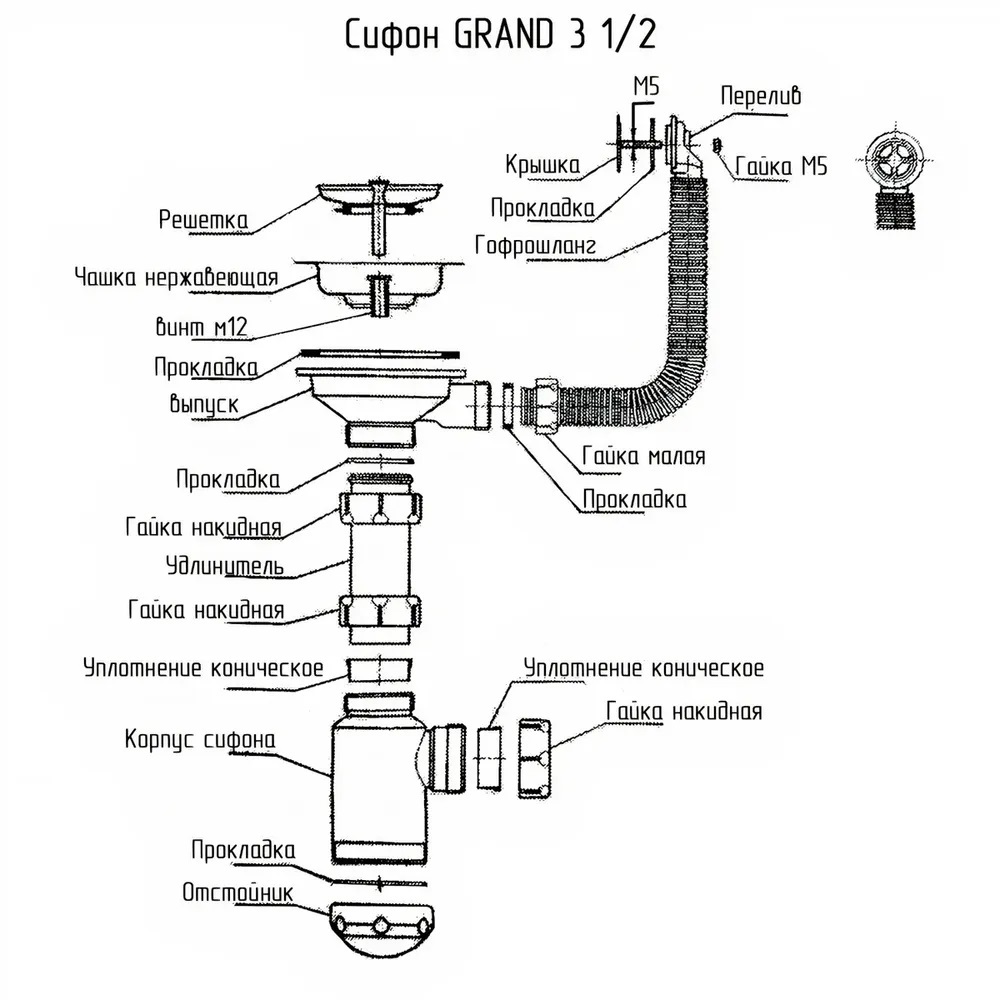 Сифон GRAND 3 1/2

М5
Перелив
Крышка
Гайка М5
Прокладка
Гофрошланг
Решетка
Чашка нержавеющая
винт м12
Прокладка
выпуск
Гайка малая
Прокладка
Прокладка
Гайка накидная
Удлинитель
Гайка накидная
Уплотнение коническое
Уплотнение коническое
Гайка накидная
Корпус сифона
Прокладка
Отстойник