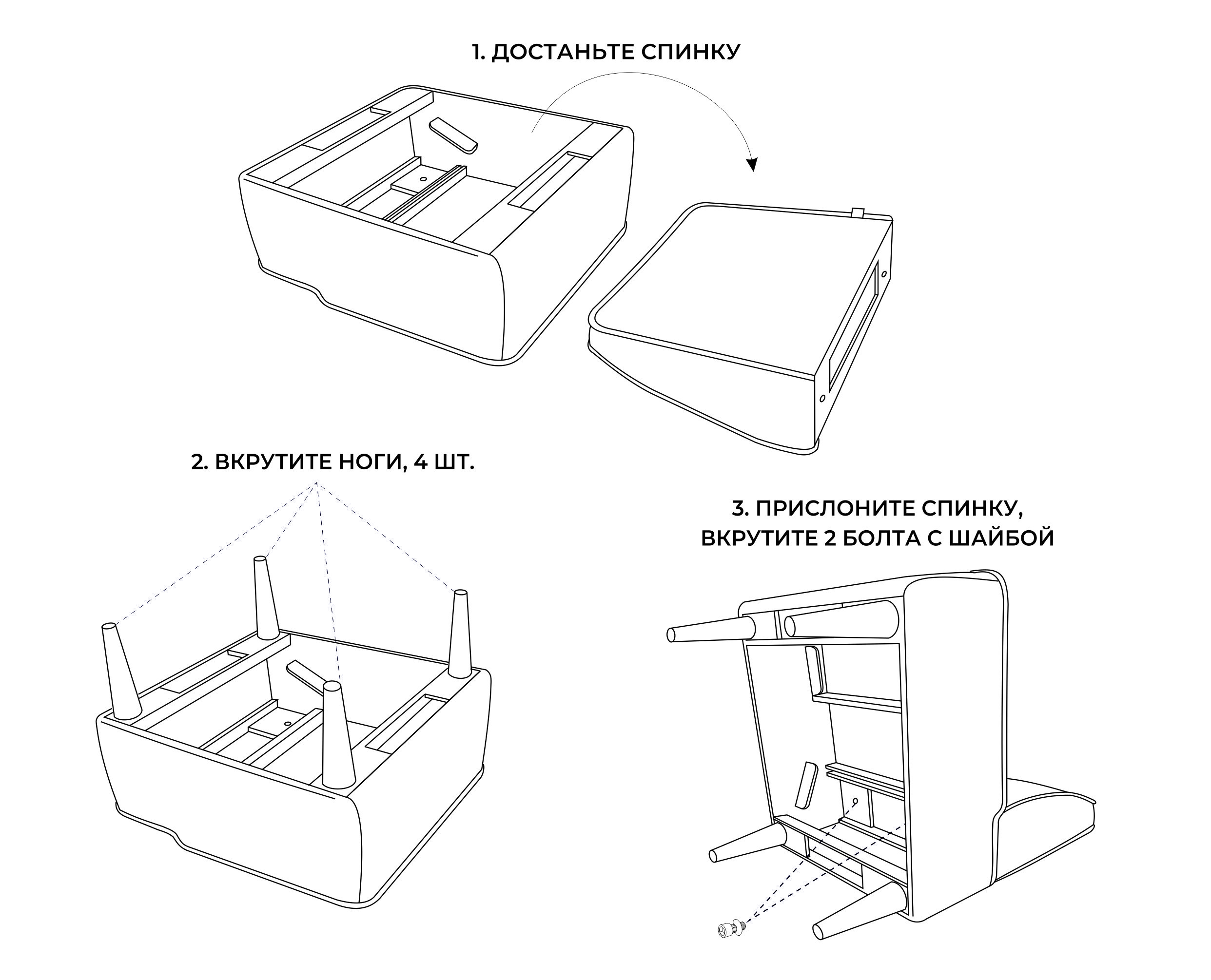 1. ДОСТАНЬТЕ СПИНКУ

2. ВКРУТИТЕ НОГИ, 4 ШТ.

3. ПРИСЛОНИТЕ СПИНКУ, ВКРУТИТЕ 2 БОЛТА С ШАЙБОЙ