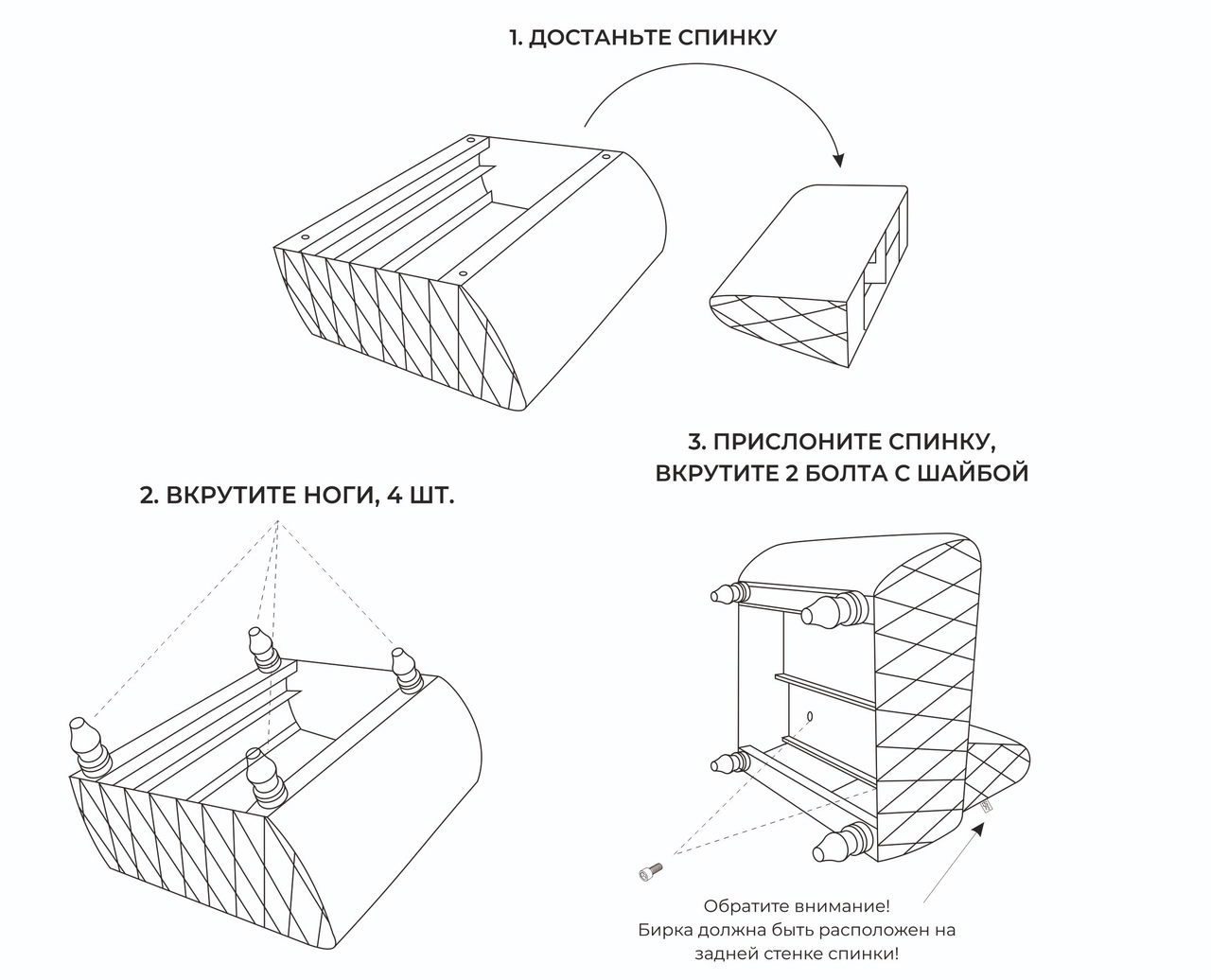 1. ДОСТАНЬТЕ СПИНКУ

3. ПРИСЛОНИТЕ СПИНКУ, ВКРУТИТЕ 2 БОЛТА С ШАЙБОЙ

2. ВКРУТИТЕ НОГИ, 4 ШТ.

Обратите внимание! Бирка должна быть расположен на задней стенке спинки!