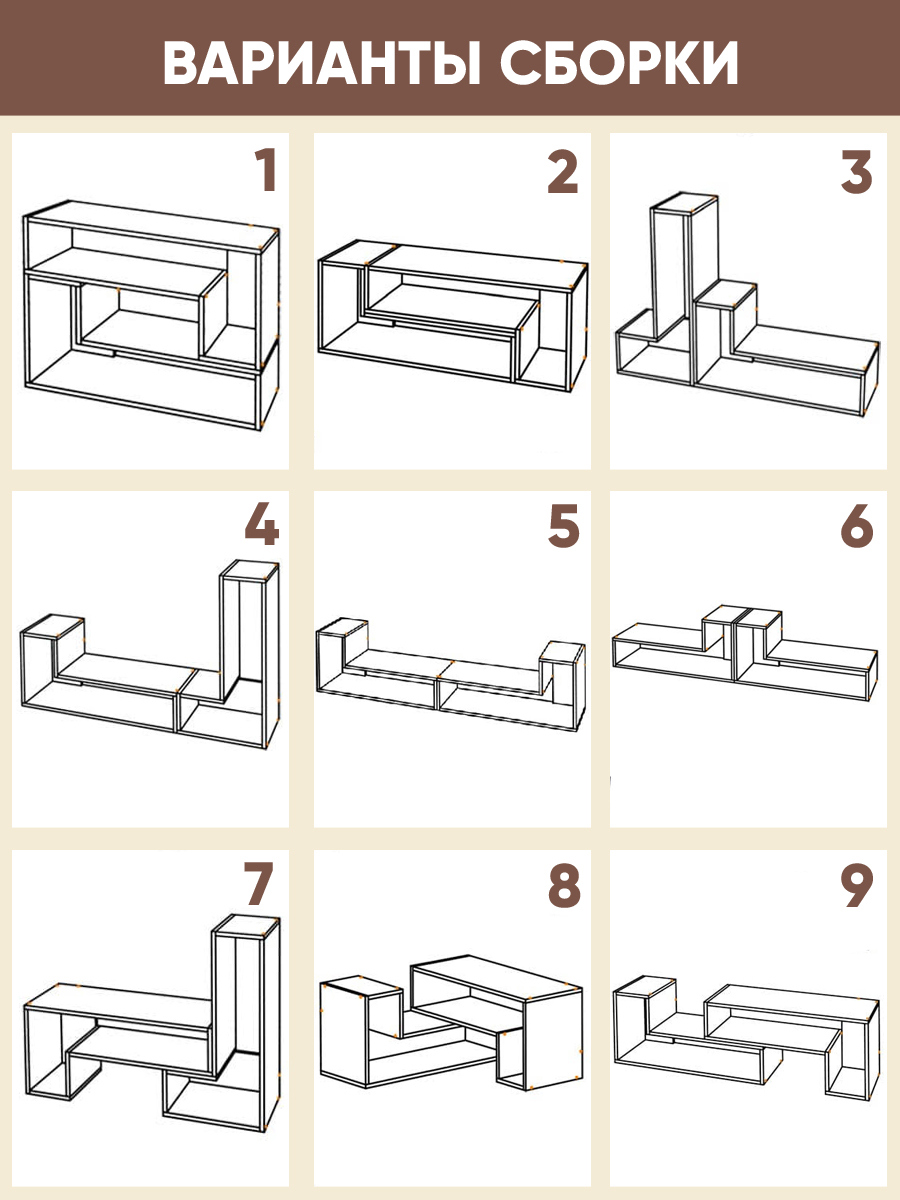 ВАРИАНТЫ СБОРКИ

1

2

3

4

5

6

7

8

9