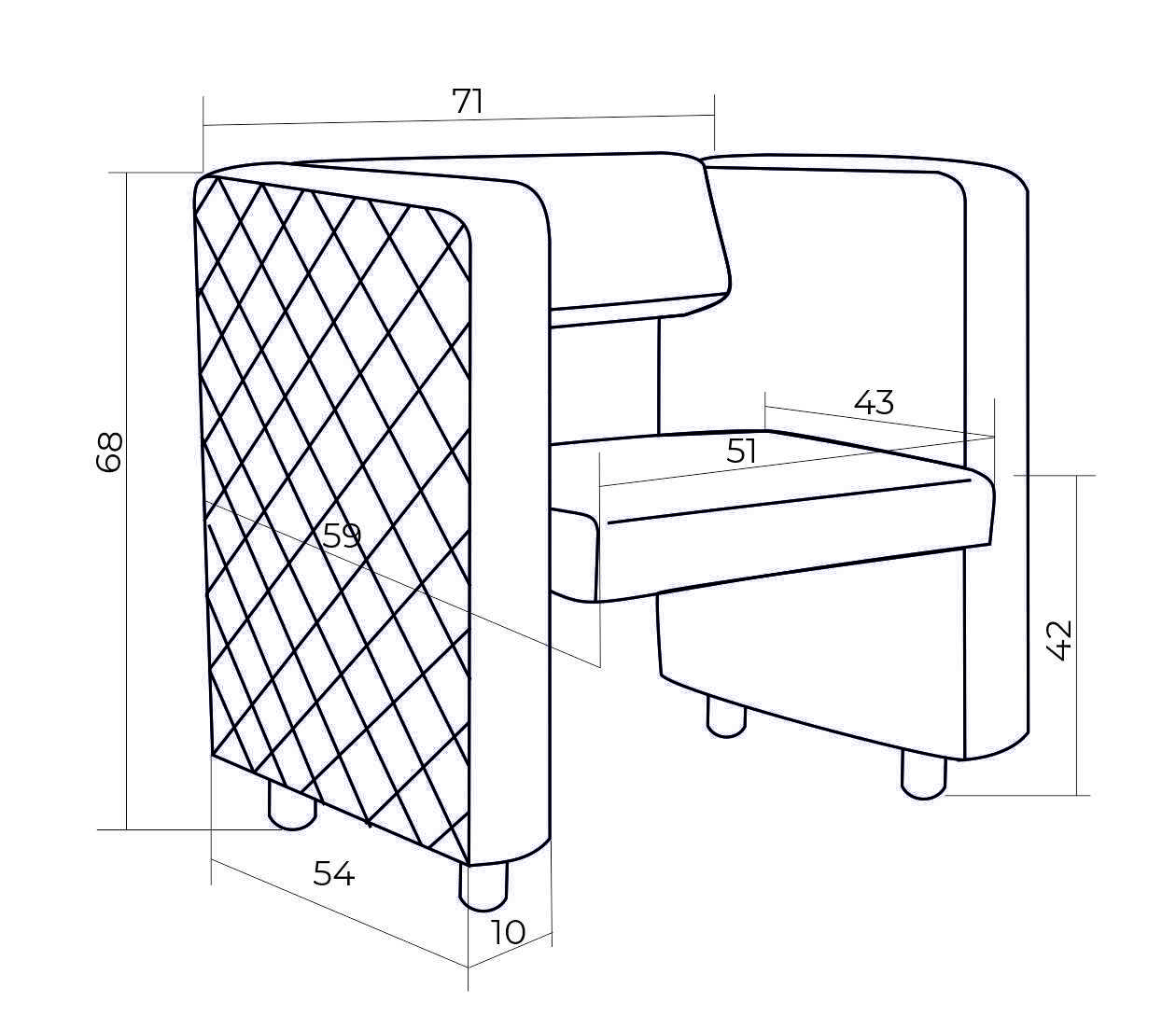 71

68

43

51

59

42

54

10