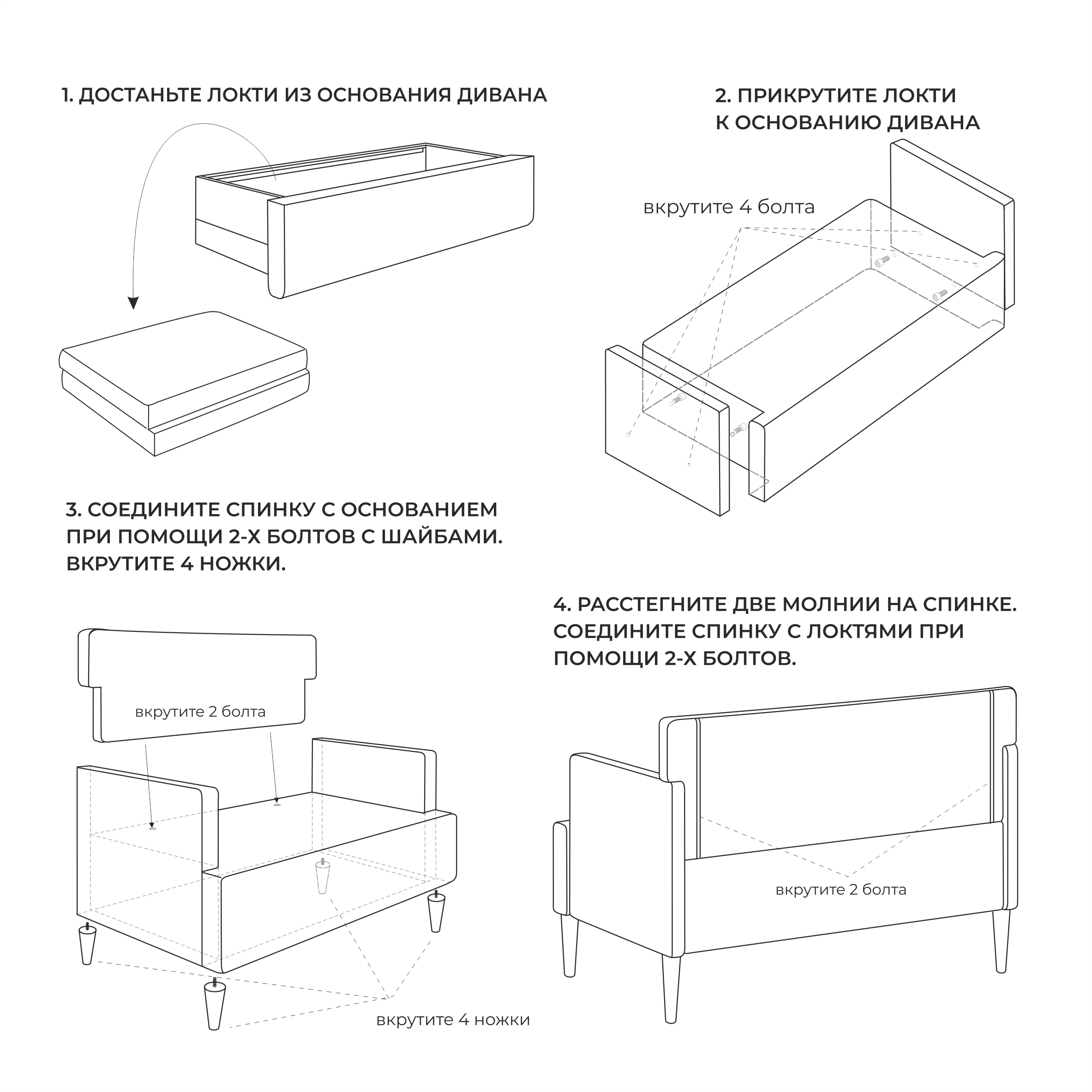 1. ДОСТАНЬТЕ ЛОКТИ ИЗ ОСНОВАНИЯ ДИВАНА

2. ПРИКРУТИТЕ ЛОКТИ К ОСНОВАНИЮ ДИВАНА

вкрутите 4 болта

3. СОЕДИНИТЕ СПИНКУ С ОСНОВАНИЕМ ПРИ ПОМОЩИ 2-Х БОЛТОВ С ШАЙБАМИ. ВКРУТИТЕ 4 НОЖКИ.

вкрутите 2 болта

вкрутите 4 ножки

4. РАССТЕГНИТЕ ДВЕ МОЛНИИ НА СПИНКЕ. СОЕДИНИТЕ СПИНКУ С ЛОКТЯМИ ПРИ ПОМОЩИ 2-Х БОЛТОВ.

вкрутите 2 болта