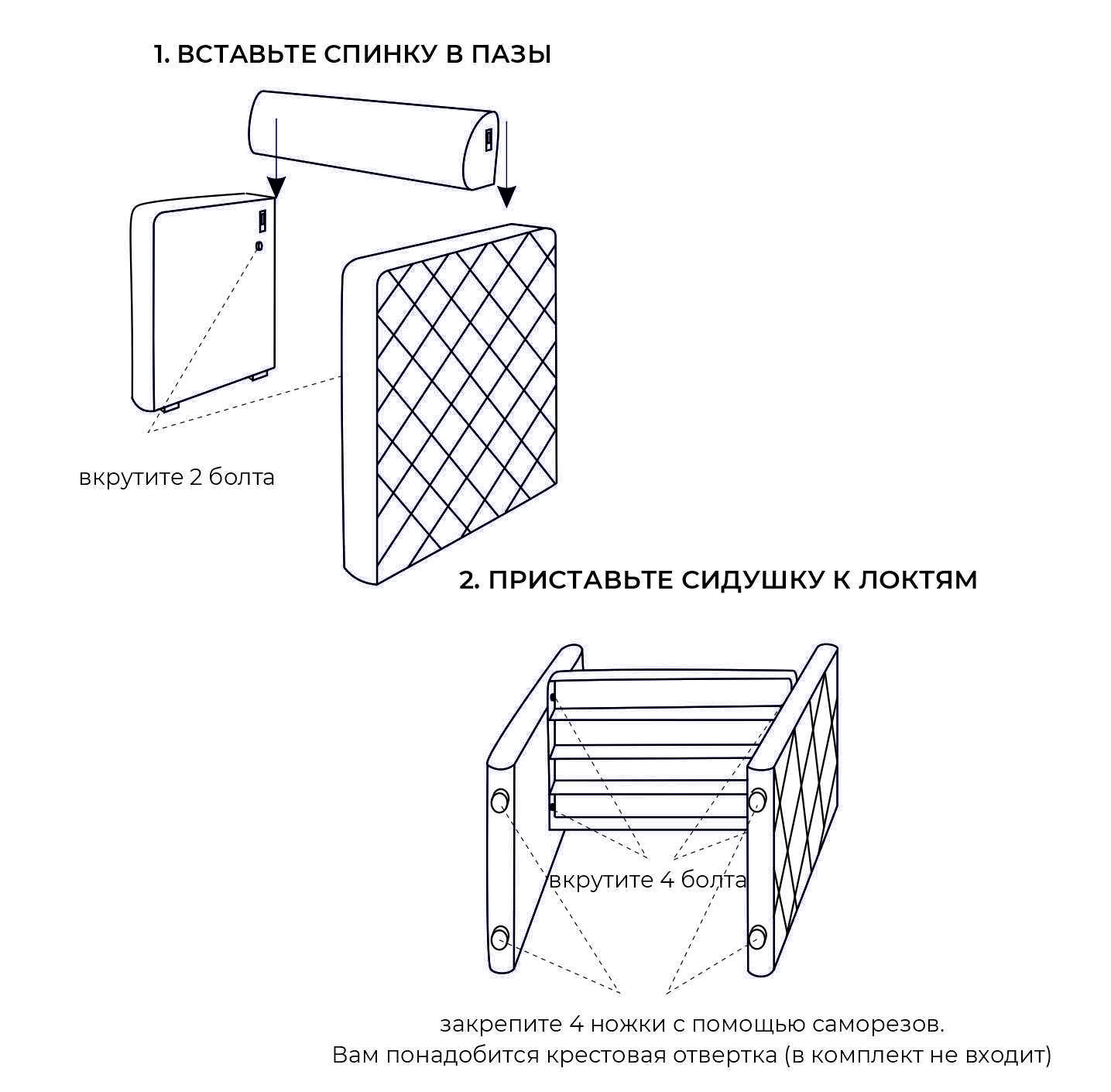 1. ВСТАВЬТЕ СПИНКУ В ПАЗЫ

вкрутите 2 болта

2. ПРИСТАВЬТЕ СИДУШКУ К ЛОКТЯМ

вкрутите 4 болта

закрепите 4 ножки с помощью саморезов.
Вам понадобится крестовая отвертка (в комплект не входит)