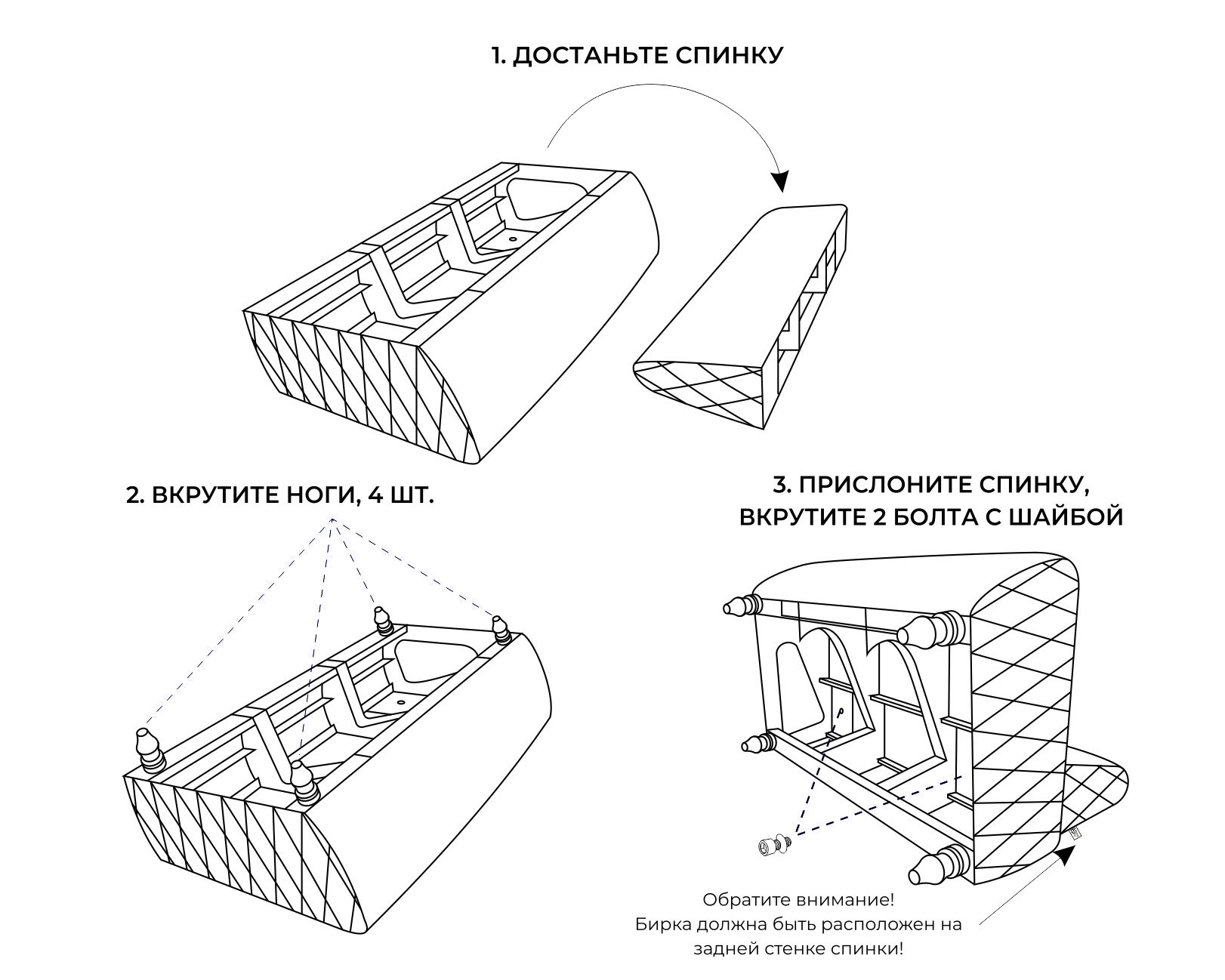 1. ДОСТАНЬТЕ СПИНКУ

2. ВКРУТИТЕ НОГИ, 4 ШТ.

3. ПРИСЛОНИТЕ СПИНКУ, ВКРУТИТЕ 2 БОЛТА С ШАЙБОЙ

Обратите внимание!
Бирка должна быть расположен на задней стенке спинки!