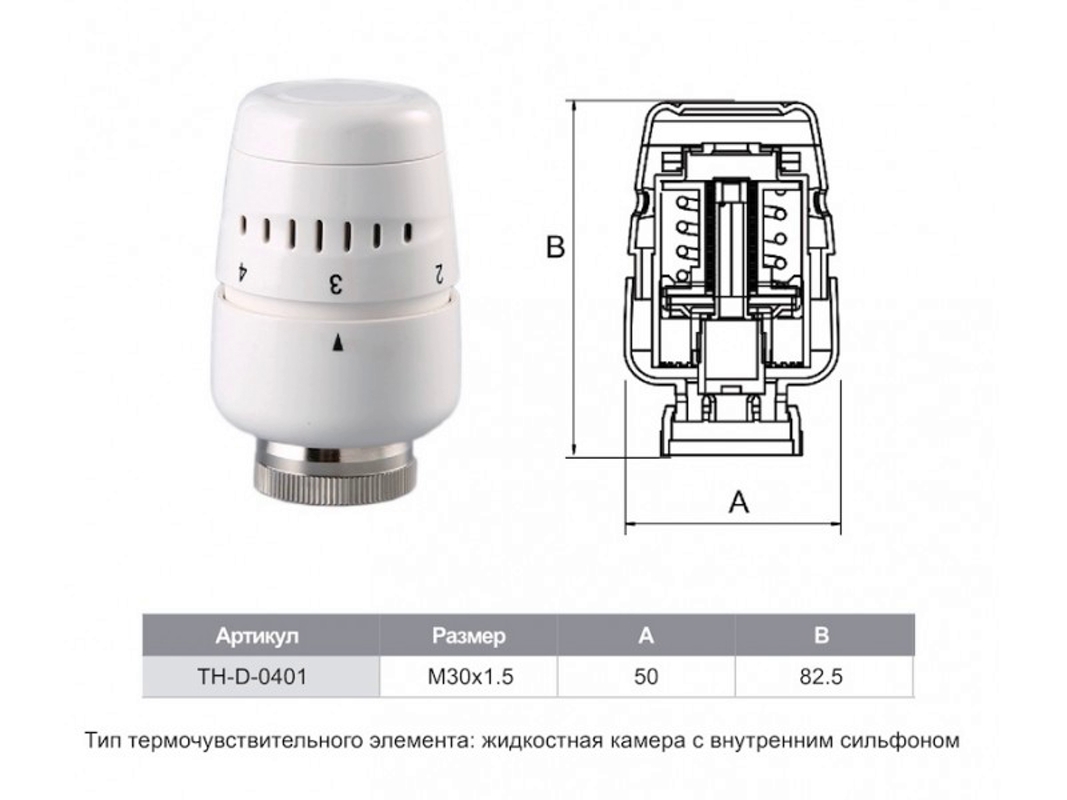 4
3
2

B

A

| Артикул | Размер | A | B |
|---|---|---|---|
| TH-D-0401 | M30x1.5 | 50 | 82.5 |

Тип термочувствительного элемента: жидкостная камера с внутренним сильфоном