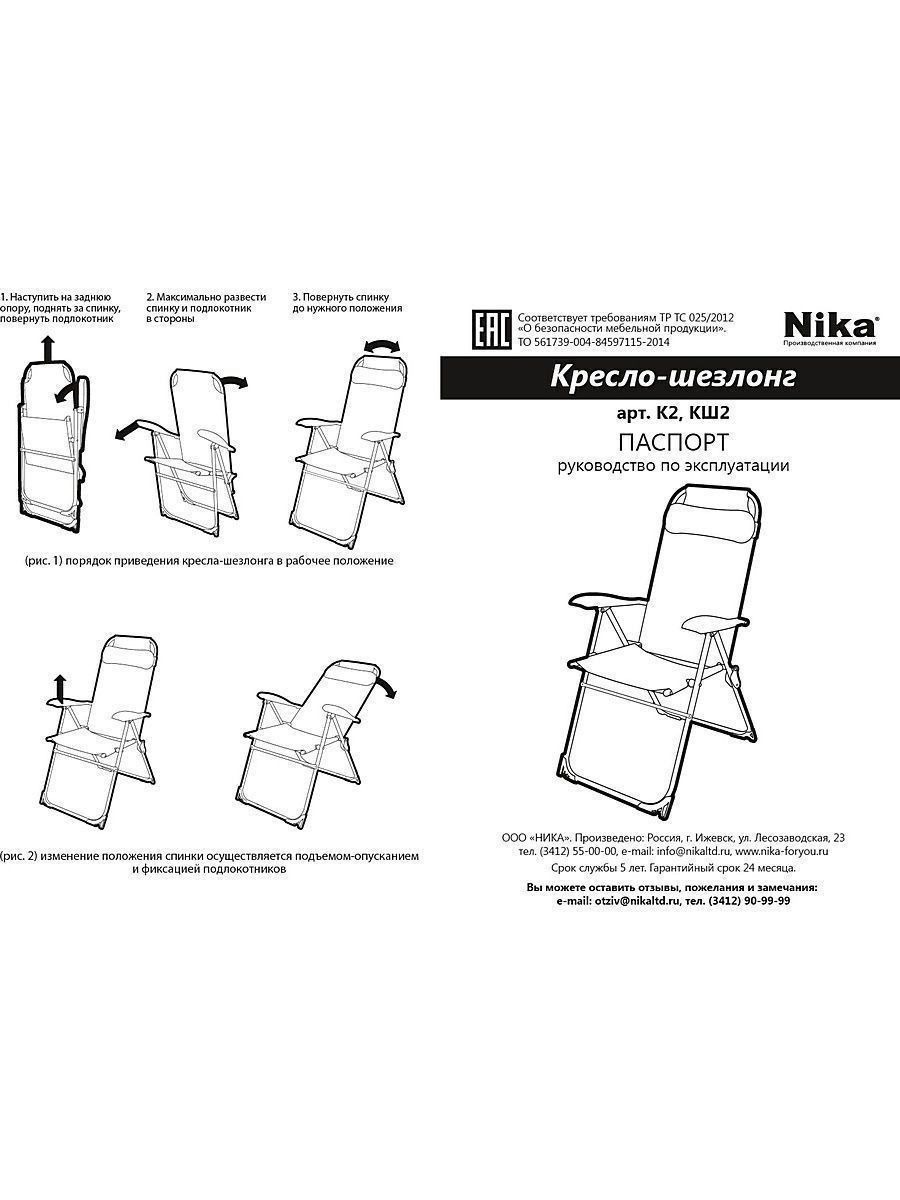 1. Наступить на заднюю опору, поднять за спинку, повернуть подлокотник

2. Максимально развести спинку и подлокотник в стороны

3. Повернуть спинку до нужного положения

(рис. 1) порядок приведения кресла-шезлонга в рабочее положение

(рис. 2) изменение положения спинки осуществляется подъемом-опусканием и фиксацией подлокотников

EAC

Соответствует требованиям ТР ТС 025/2012 «О безопасности мебельной продукции». ТО 561739-004-84597115-2014

Nika®
Производственная компания

Кресло-шезлонг

арт. К2, КШ2

ПАСПОРТ

руководство по эксплуатации

ООО «НИКА». Произведено: Россия, г. Ижевск, ул. Лесозаводская, 23
тел. (3412) 55-00-00, e-mail: info@nikaltd.ru, www.nika-foryou.ru
Срок службы 5 лет. Гарантийный срок 24 месяца.

Вы можете оставить отзывы, пожелания и замечания:
e-mail: otziv@nikaltd.ru, тел. (3412) 90-99-99