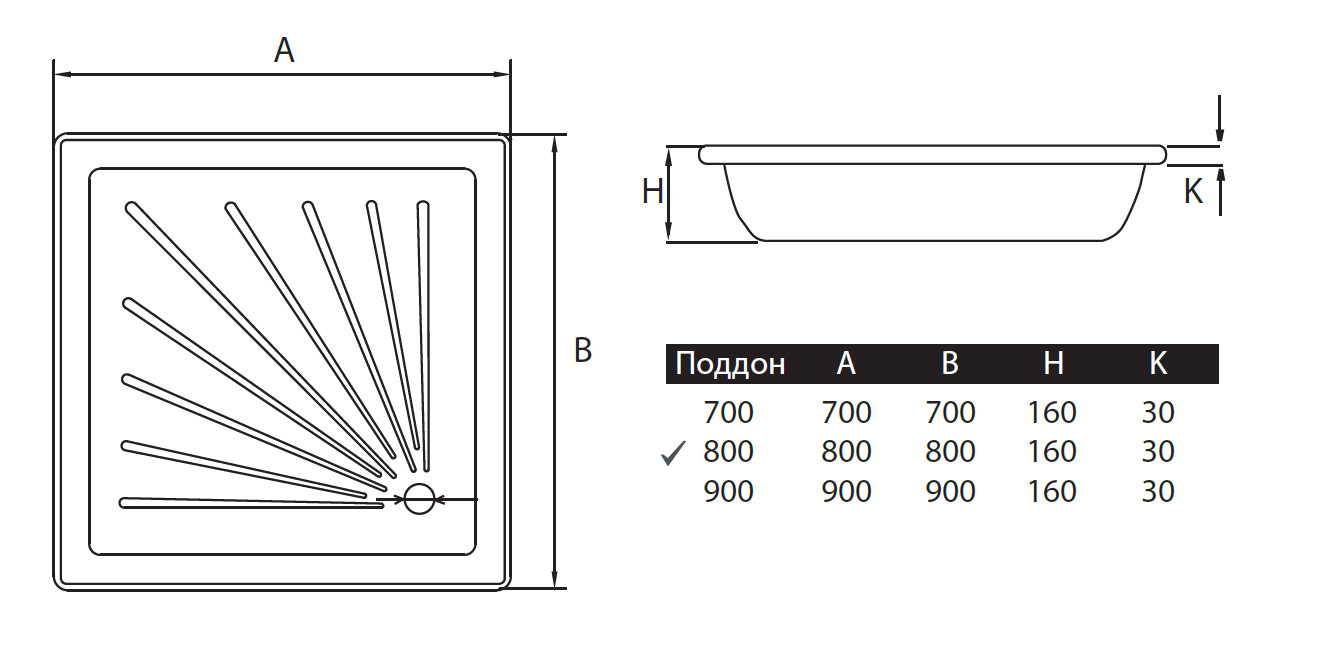 A

B

H

K

| Поддон | A | B | H | K |
|---|---|---|---|---|
| 700 | 700 | 700 | 160 | 30 |
| ✓ 800 | 800 | 800 | 160 | 30 |
| 900 | 900 | 900 | 160 | 30 |