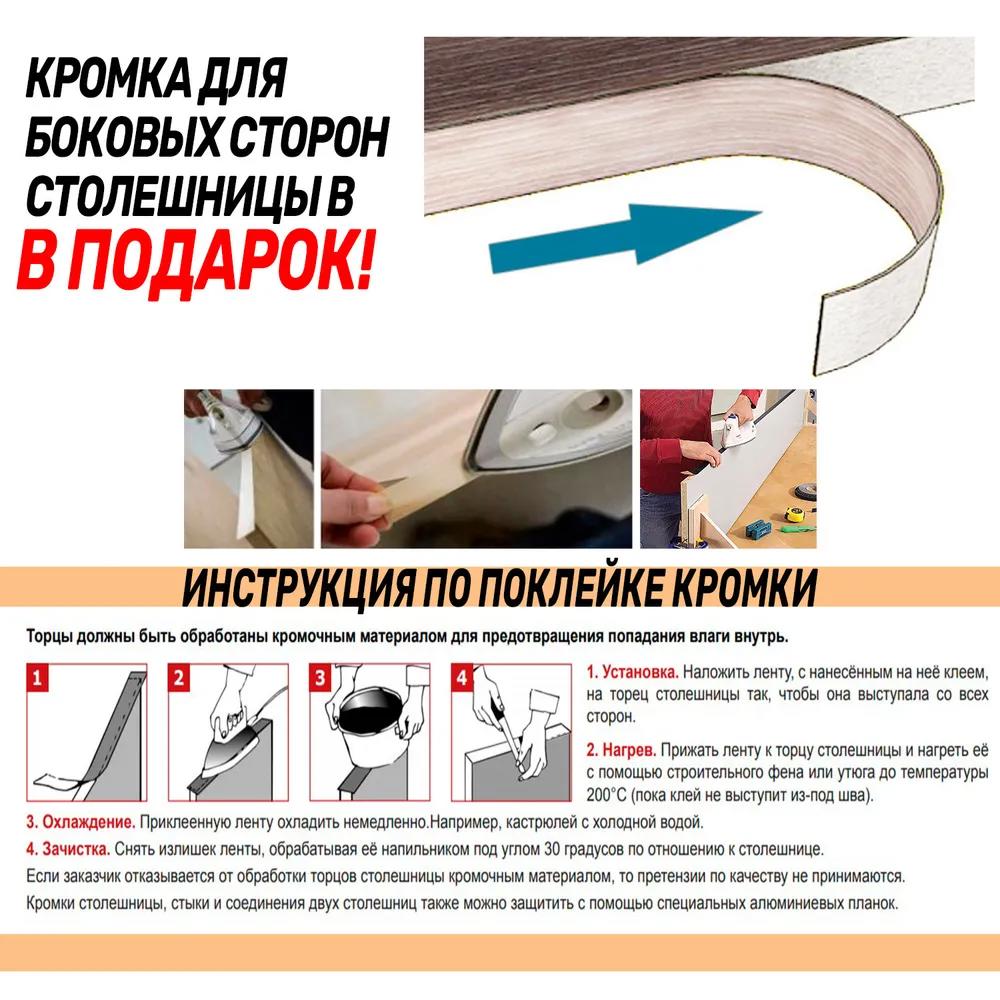 КРОМКА ДЛЯ БОКОВЫХ СТОРОН СТОЛЕШНИЦЫ В
В ПОДАРОК!

ИНСТРУКЦИЯ ПО ПОКЛЕЙКЕ КРОМКИ

Торцы должны быть обработаны кромочным материалом для предотвращения попадания влаги внутрь.

1

2

3

4

1. Установка. Наложить ленту, с нанесённым на неё клеем, на торец столешницы так, чтобы она выступала со всех сторон.

2. Нагрев. Прижать ленту к торцу столешницы и нагреть её с помощью строительного фена или утюга до температуры 200°С (пока клей не выступит из-под шва).

3. Охлаждение. Приклеенную ленту охладить немедленно.Например, кастрюлей с холодной водой.

4. Зачистка. Снять излишек ленты, обрабатывая её напильником под углом 30 градусов по отношению к столешнице.

Если заказчик отказывается от обработки торцов столешницы кромочным материалом, то претензии по качеству не принимаются.

Кромки столешницы, стыки и соединения двух столешниц также можно защитить с помощью специальных алюминиевых планок.