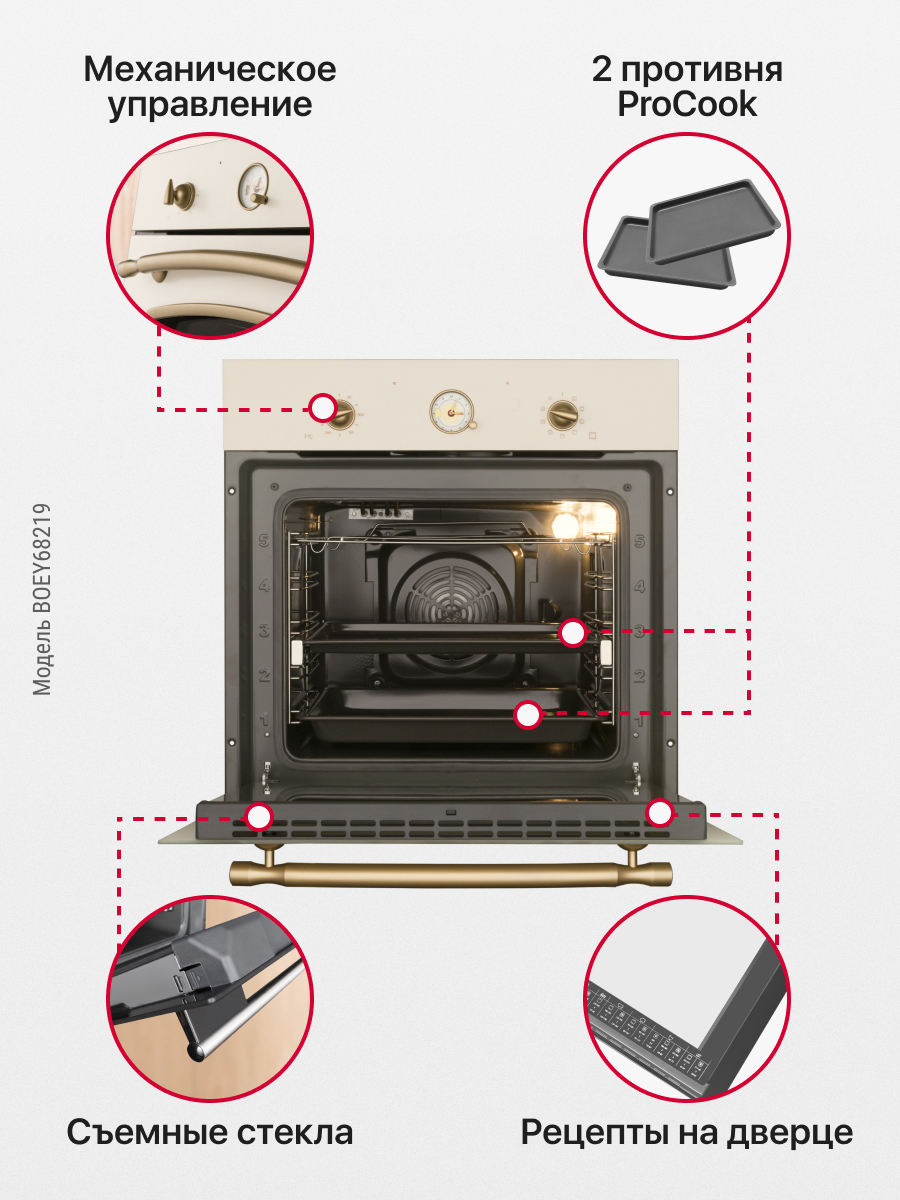 Механическое управление

2 противня ProCook

Модель BOEY68219

5
4
3
2
1

5
4
3
2
1

Съемные стекла

Рецепты на дверце