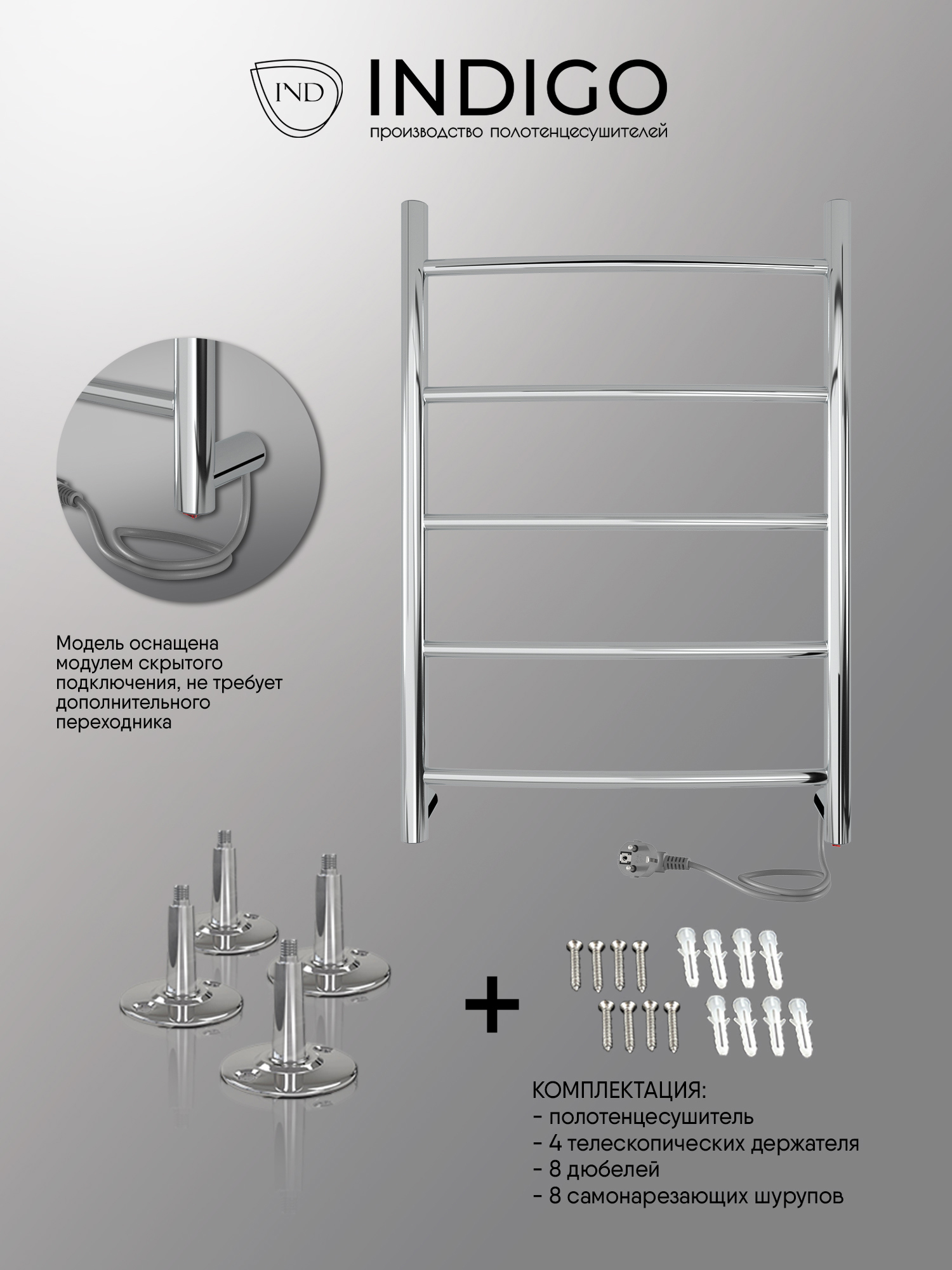 IND INDIGO
производство полотенцесушителей

Модель оснащена модулем скрытого подключения, не требует дополнительного переходника

+

КОМПЛЕКТАЦИЯ:
- полотенцесушитель
- 4 телескопических держателя
- 8 дюбелей
- 8 самонарезающих шурупов