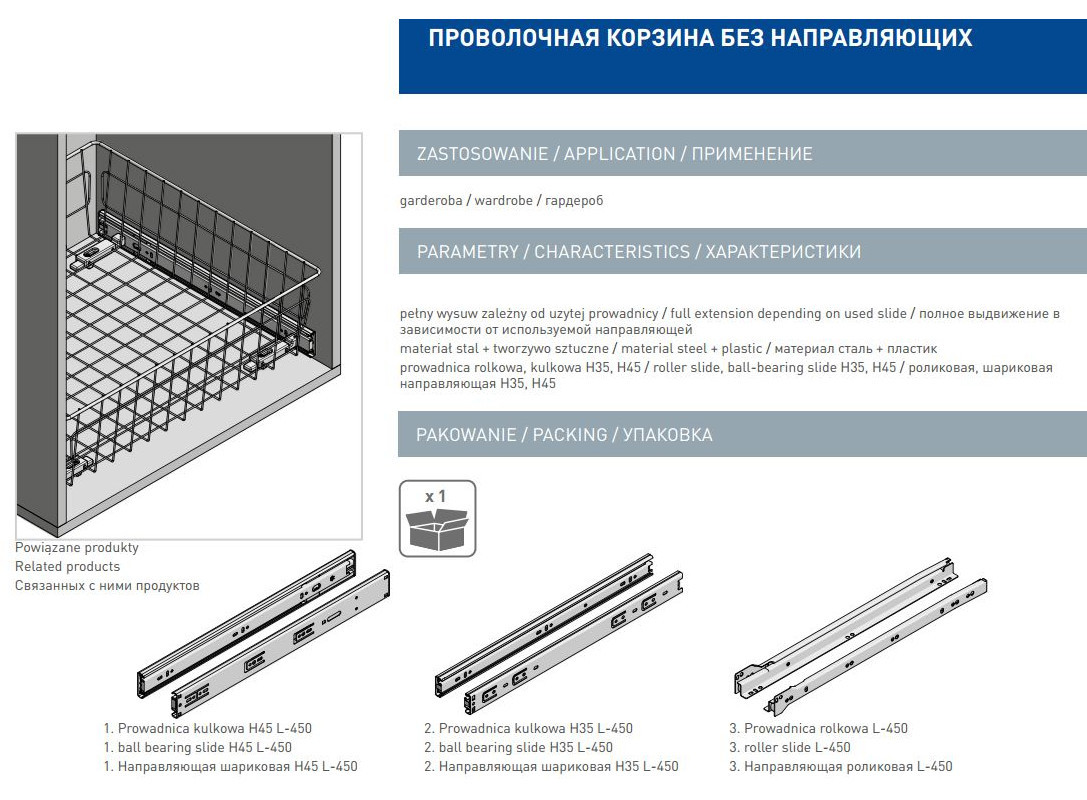 ПРОВОЛОЧНАЯ КОРЗИНА БЕЗ НАПРАВЛЯЮЩИХ

ZASTOSOWANIE / APPLICATION / ПРИМЕНЕНИЕ

garderoba / wardrobe / гардероб

PARAMETRY / CHARACTERISTICS / ХАРАКТЕРИСТИКИ

pełny wysuw zależny od uzytej prowadnicy / full extension depending on used slide / полное выдвижение в зависимости от используемой направляющей
materiał stal + tworzywo sztuczne / material steel + plastic / материал сталь + пластик
prowadnica rolkowa, kulkowa H35, H45 / roller slide, ball-bearing slide H35, H45 / роликовая, шариковая направляющая H35, H45

PAKOWANIE / PACKING / УПАКОВКА

x 1

Powiązane produkty
Related products
Связанных с ними продуктов

1. Prowadnica kulkowa H45 L-450
1. ball bearing slide H45 L-450
1. Направляющая шариковая H45 L-450

2. Prowadnica kulkowa H35 L-450
2. ball bearing slide H35 L-450
2. Направляющая шариковая H35 L-450

3. Prowadnica rolkowa L-450
3. roller slide L-450
3. Направляющая роликовая L-450