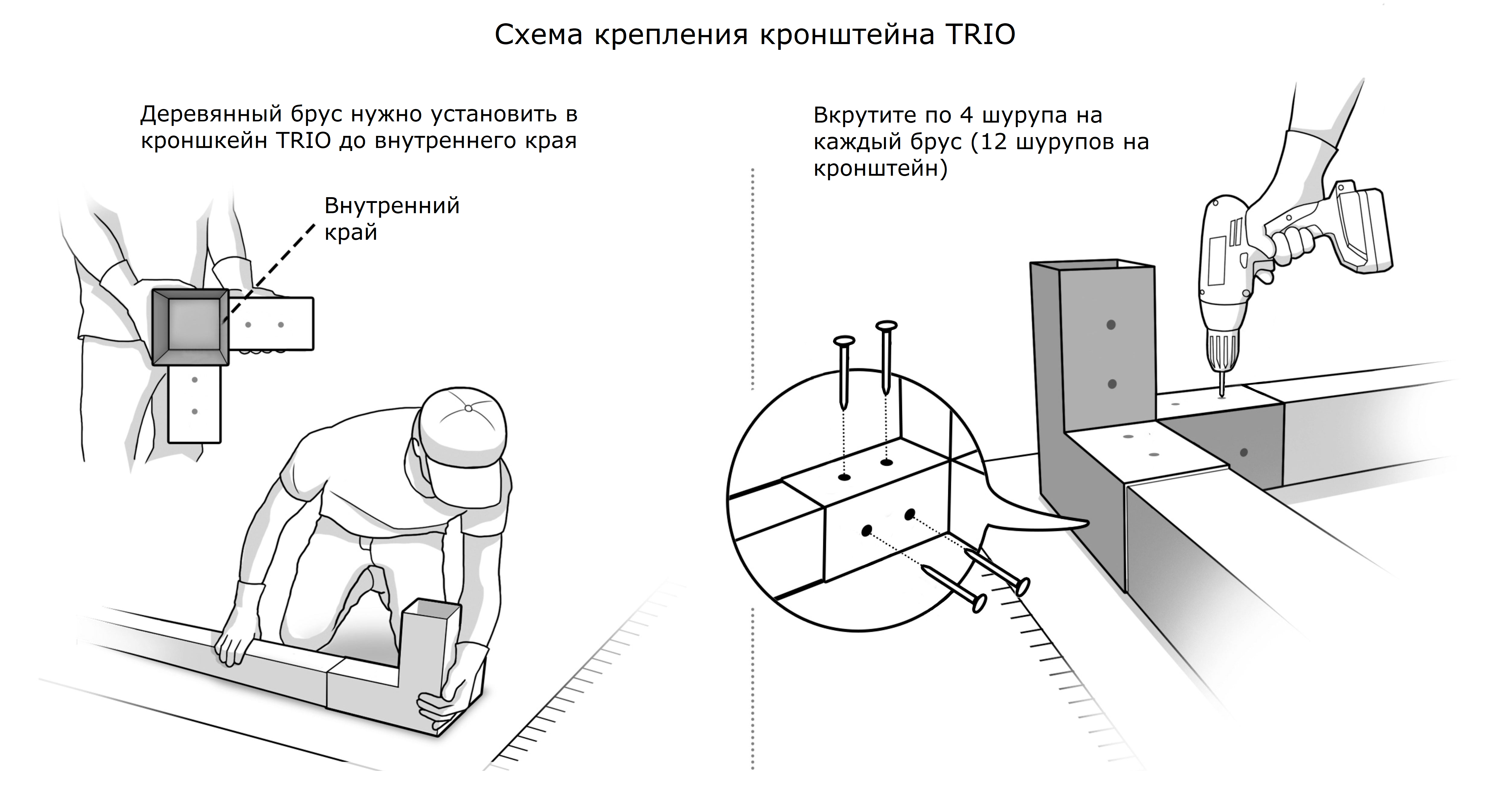 Схема крепления кронштейна TRIO

Деревянный брус нужно установить в кроншкейн TRIO до внутреннего края

Внутренний край

Вкрутите по 4 шурупа на каждый брус (12 шурупов на кронштейн)