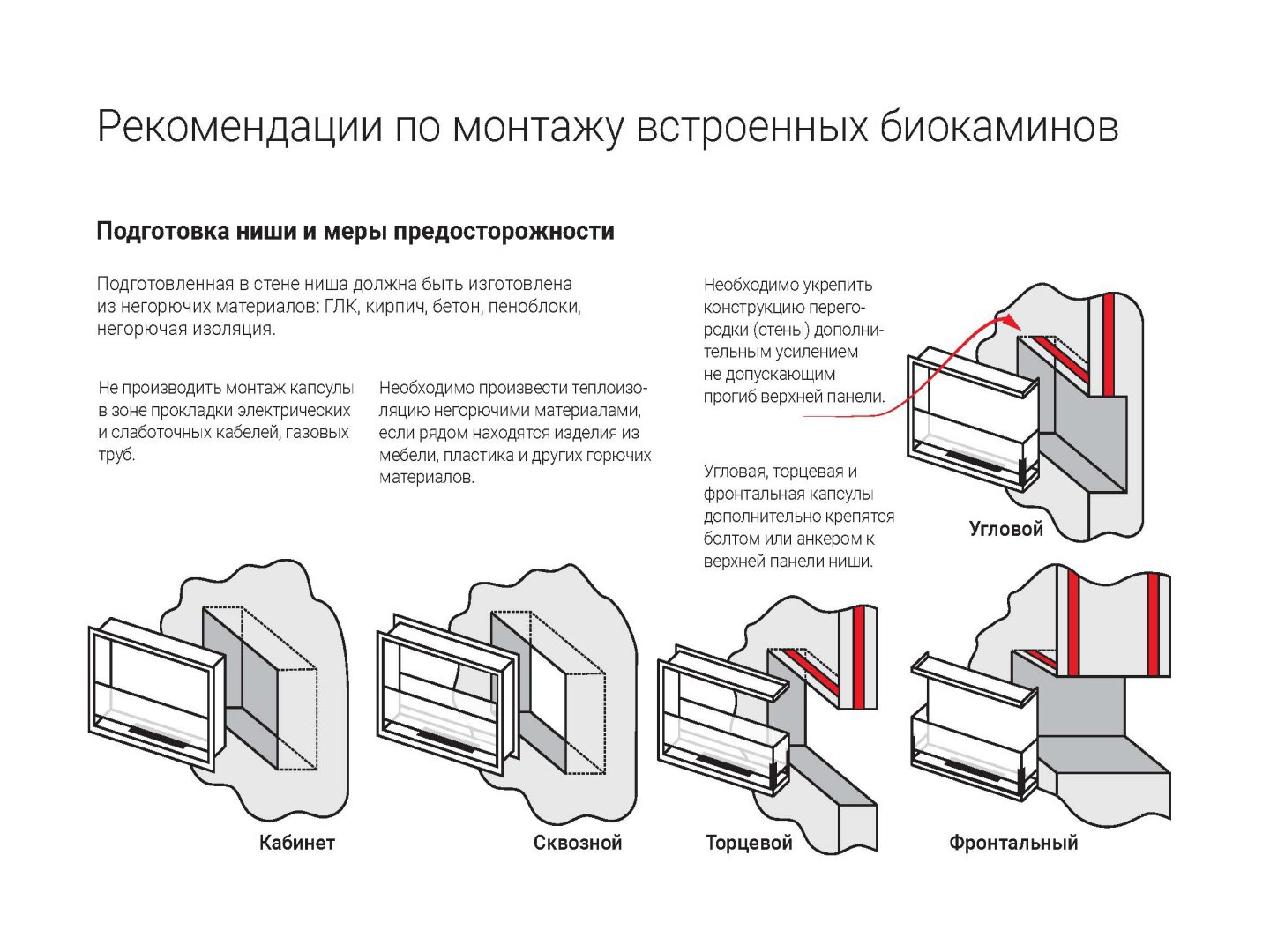 Рекомендации по монтажу встроенных биокаминов

Подготовка ниши и меры предосторожности

Подготовленная в стене ниша должна быть изготовлена из негорючих материалов: ГЛК, кирпич, бетон, пеноблоки, негорючая изоляция.

Не производить монтаж капсулы в зоне прокладки электрических и слаботочных кабелей, газовых труб.

Необходимо произвести теплоизоляцию негорючими материалами, если рядом находятся изделия из мебели, пластика и других горючих материалов.

Необходимо укрепить конструкцию перегородки (стены) дополнительным усилением не допускающим прогиб верхней панели.

Угловая, торцевая и фронтальная капсулы дополнительно крепятся болтом или анкером к верхней панели ниши.

Угловой

Кабинет

Сквозной

Торцевой

Фронтальный