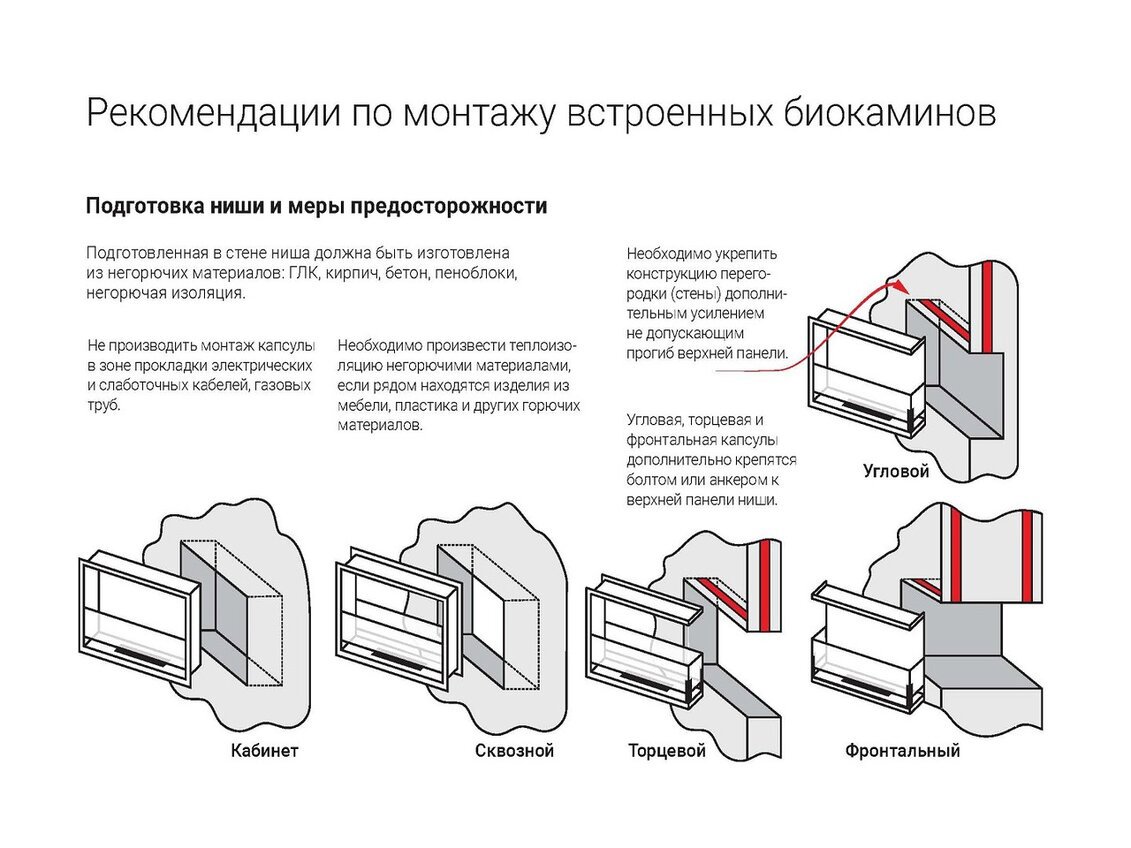 Рекомендации по монтажу встроенных биокаминов

Подготовка ниши и меры предосторожности

Подготовленная в стене ниша должна быть изготовлена из негорючих материалов: ГЛК, кирпич, бетон, пеноблоки, негорючая изоляция.

Не производить монтаж капсулы в зоне прокладки электрических и слаботочных кабелей, газовых труб.

Необходимо произвести теплоизоляцию негорючими материалами, если рядом находятся изделия из мебели, пластика и других горючих материалов.

Необходимо укрепить конструкцию перегородки (стены) дополнительным усилением не допускающим прогиб верхней панели.

Угловая, торцевая и фронтальная капсулы дополнительно крепятся болтом или анкером к верхней панели ниши.

Угловой

Кабинет

Сквозной

Торцевой

Фронтальный