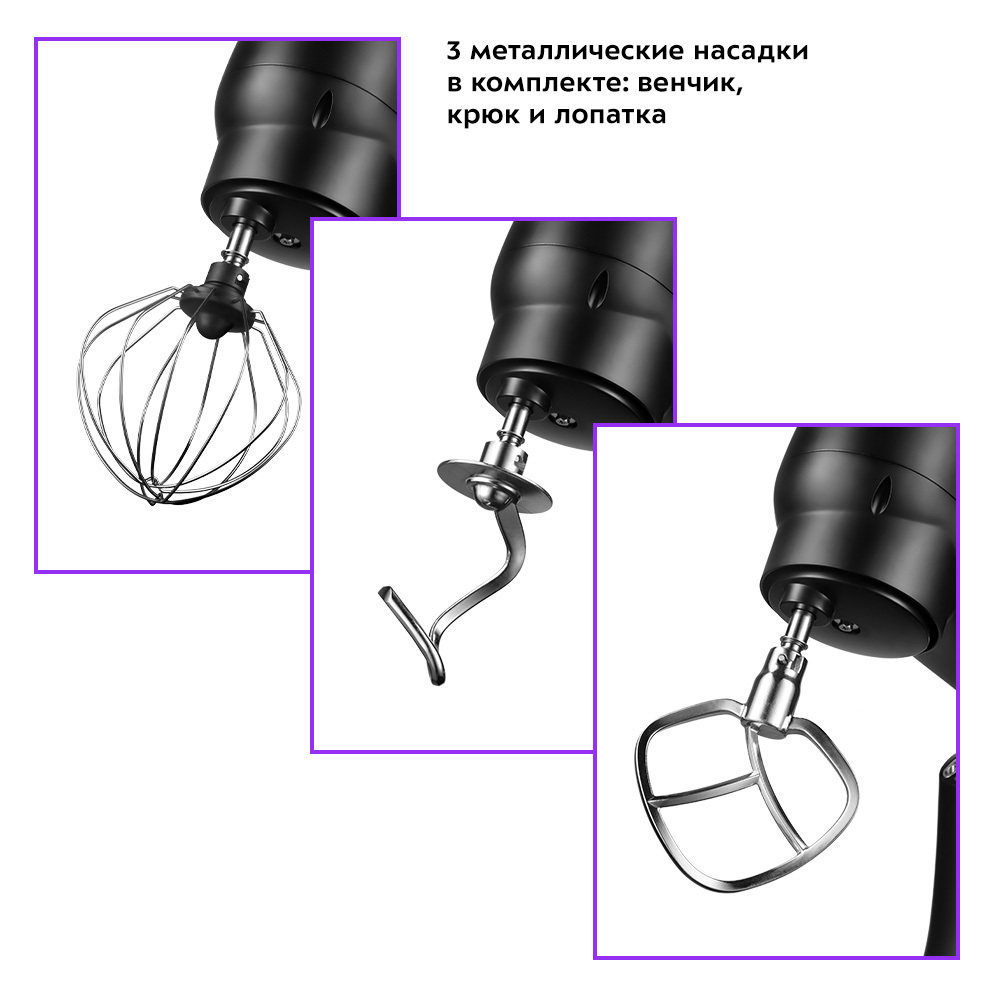 3 металлические насадки в комплекте: венчик, крюк и лопатка