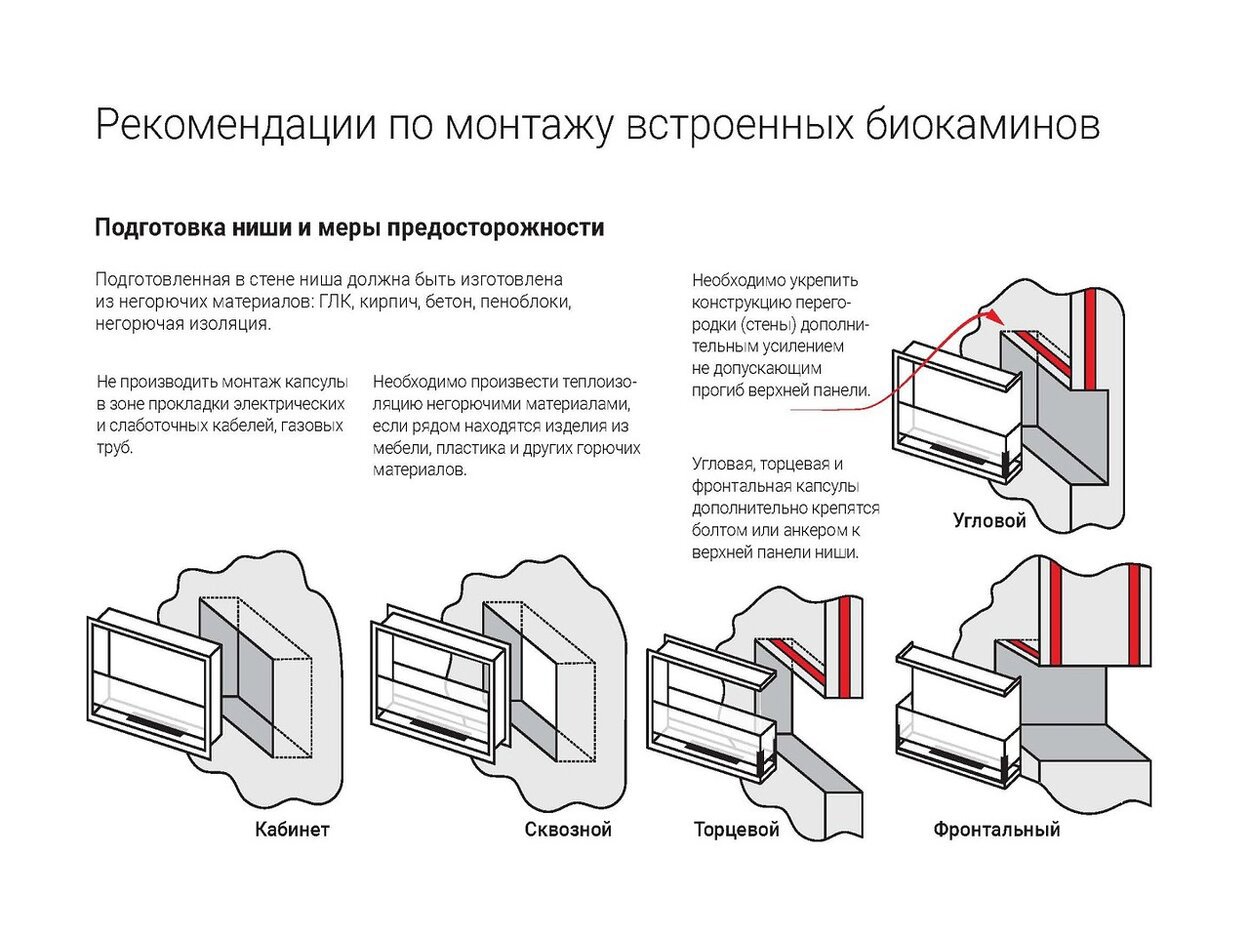 Рекомендации по монтажу встроенных биокаминов

Подготовка ниши и меры предосторожности

Подготовленная в стене ниша должна быть изготовлена из негорючих материалов: ГЛК, кирпич, бетон, пеноблоки, негорючая изоляция.

Не производить монтаж капсулы в зоне прокладки электрических и слаботочных кабелей, газовых труб.

Необходимо произвести теплоизоляцию негорючими материалами, если рядом находятся изделия из мебели, пластика и других горючих материалов.

Необходимо укрепить конструкцию перегородки (стены) дополнительным усилением не допускающим прогиб верхней панели.

Угловая, торцевая и фронтальная капсулы дополнительно крепятся болтом или анкером к верхней панели ниши.

Угловой

Кабинет

Сквозной

Торцевой

Фронтальный